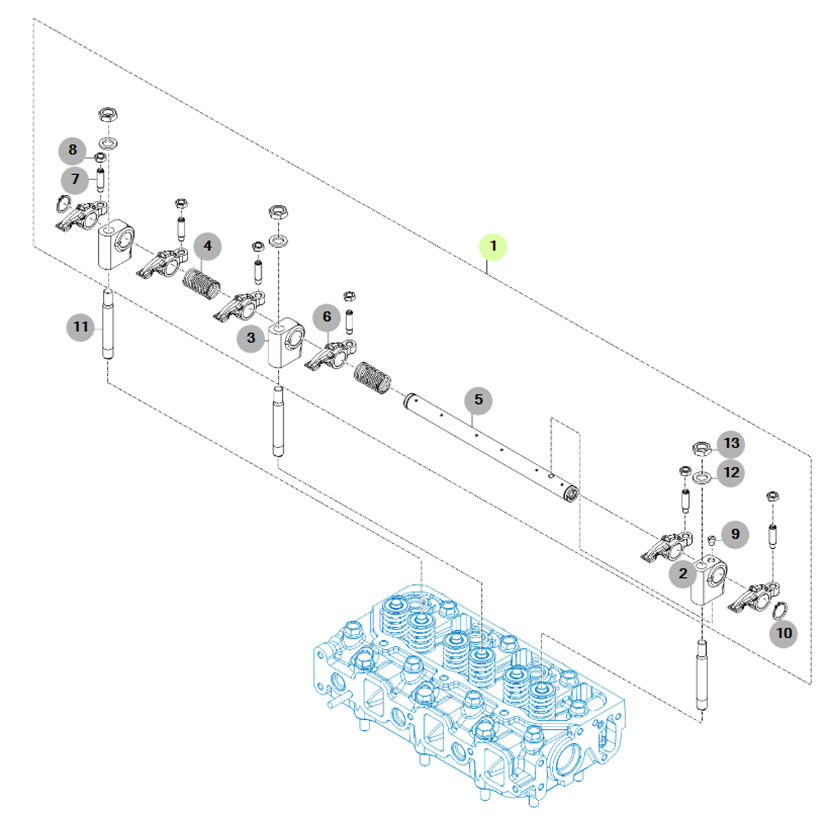 8
7
4
1
11
3
6
5
13
12
9
2
10