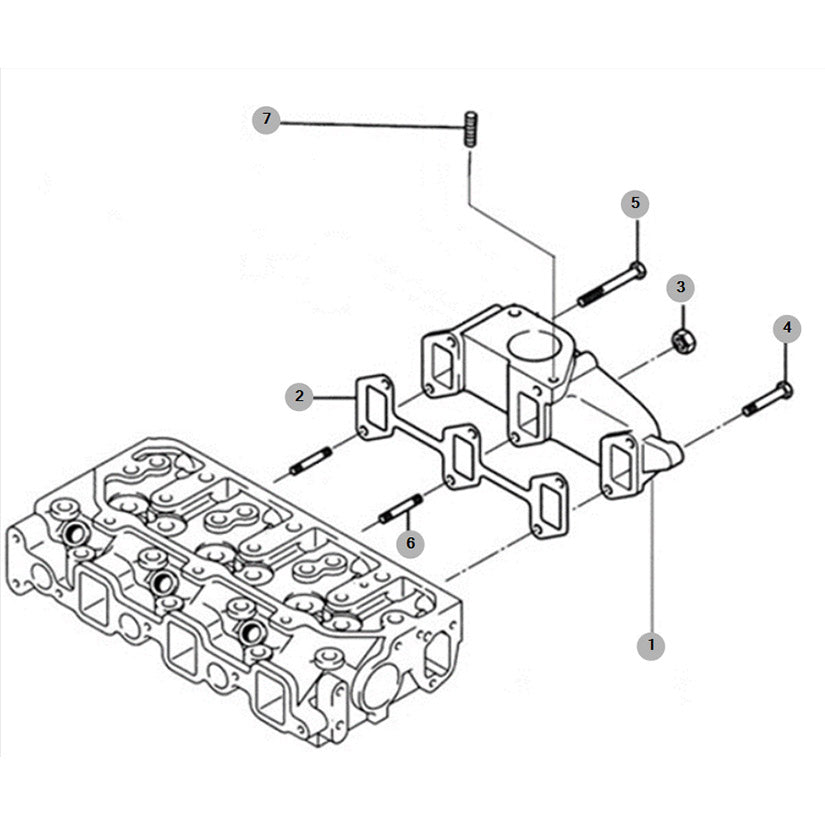 7
5
3
4
2
6
1