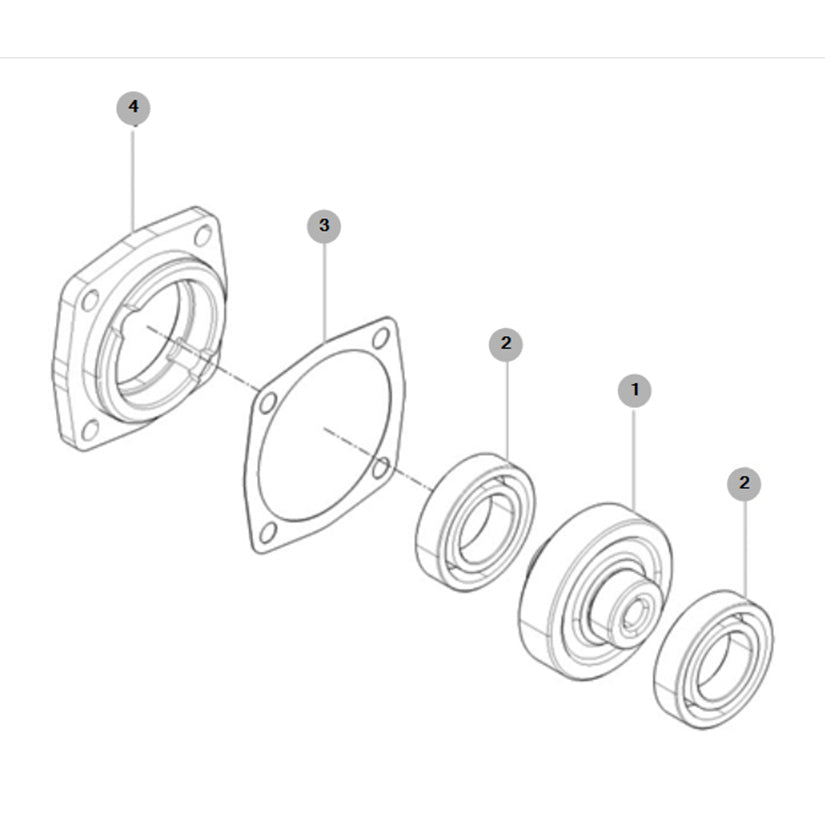 4
3
2
1
2