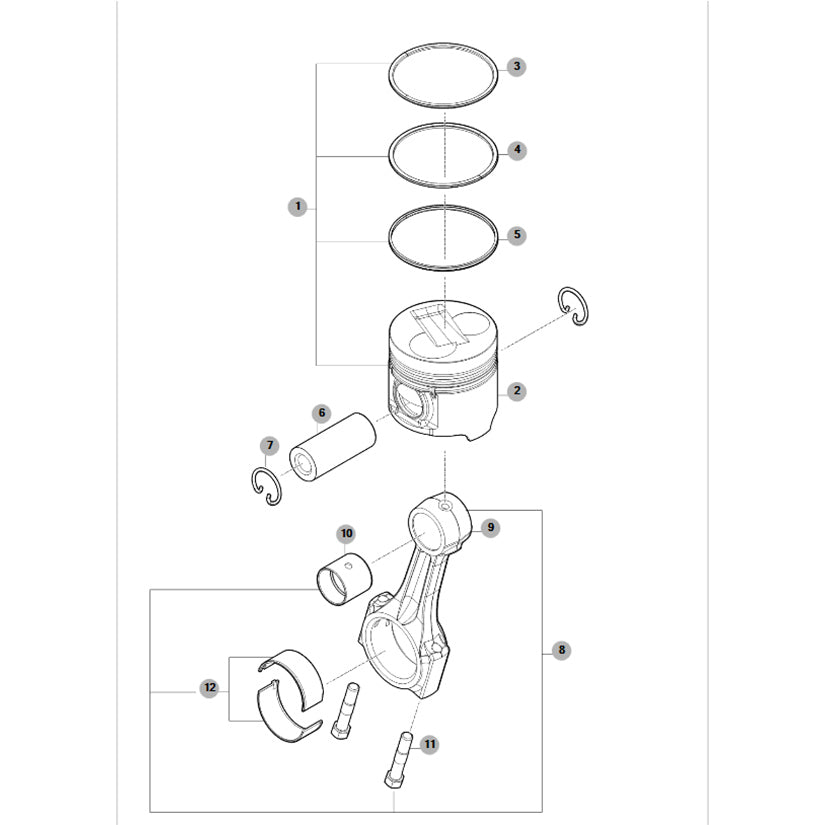 3
4
1
5
2
6
7
9
10
8
12
11