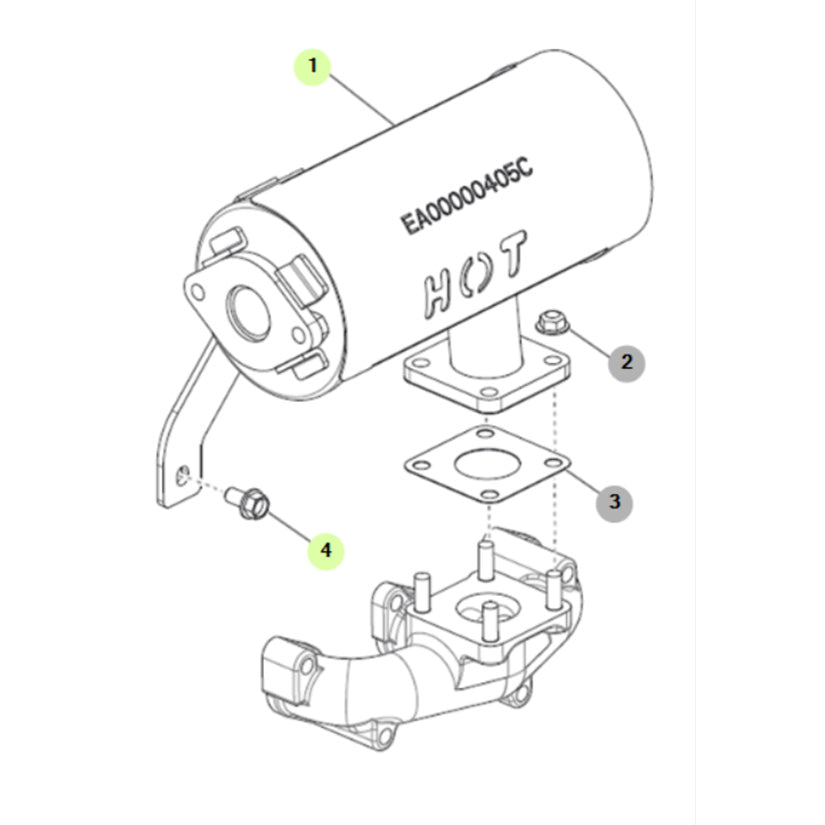 1

EA00000405C

HOT

2

3

4