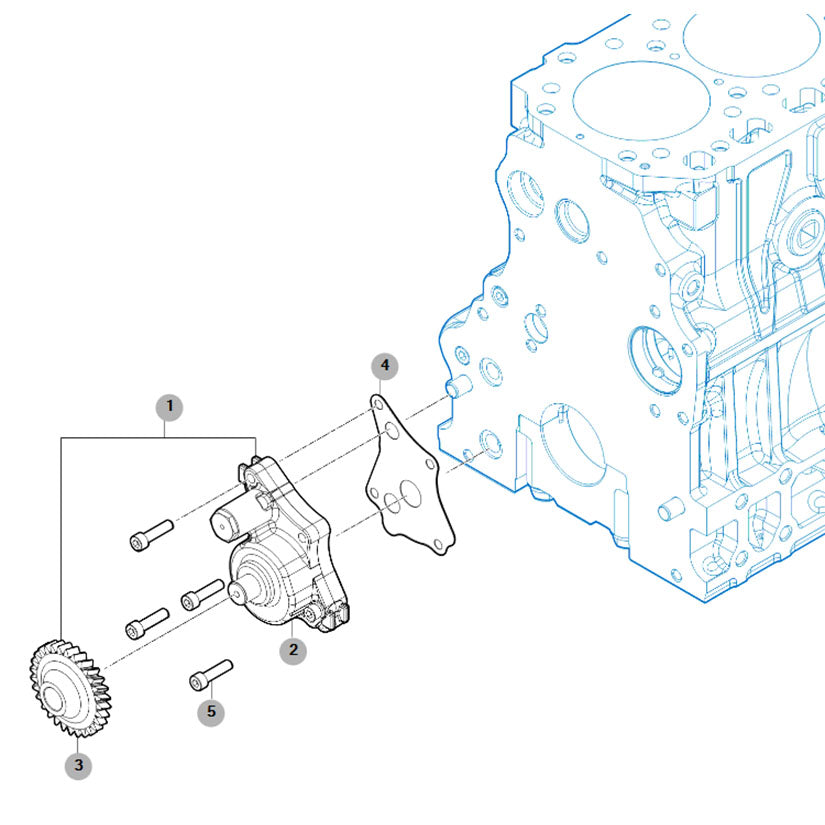 4
1
2
5
3