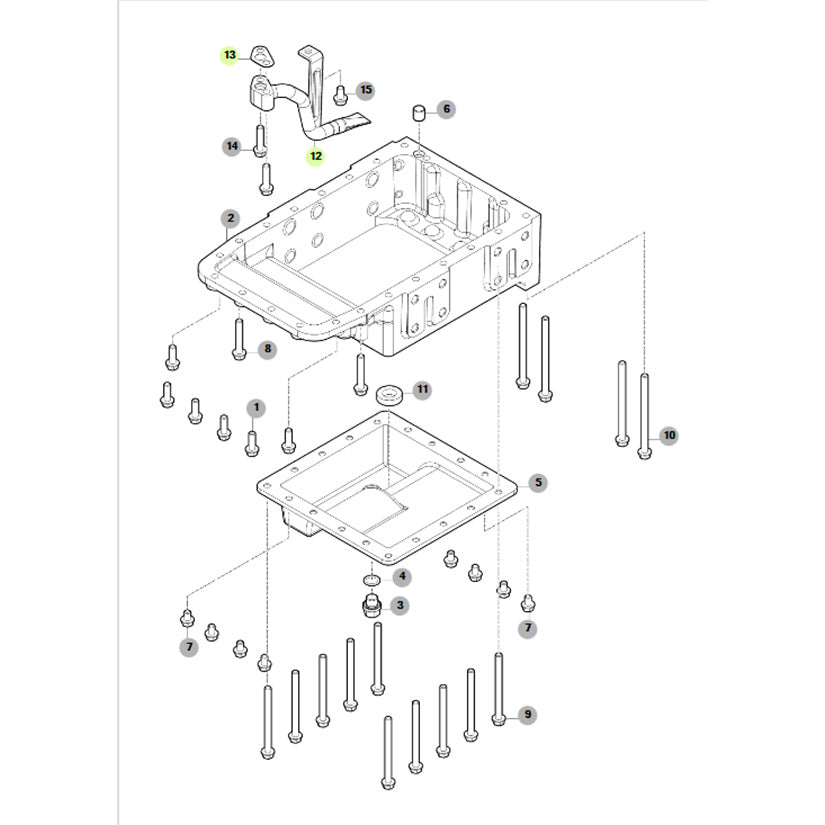 13
15
6
14
12
2
8
11
1
10
5
4
3
7
7
9