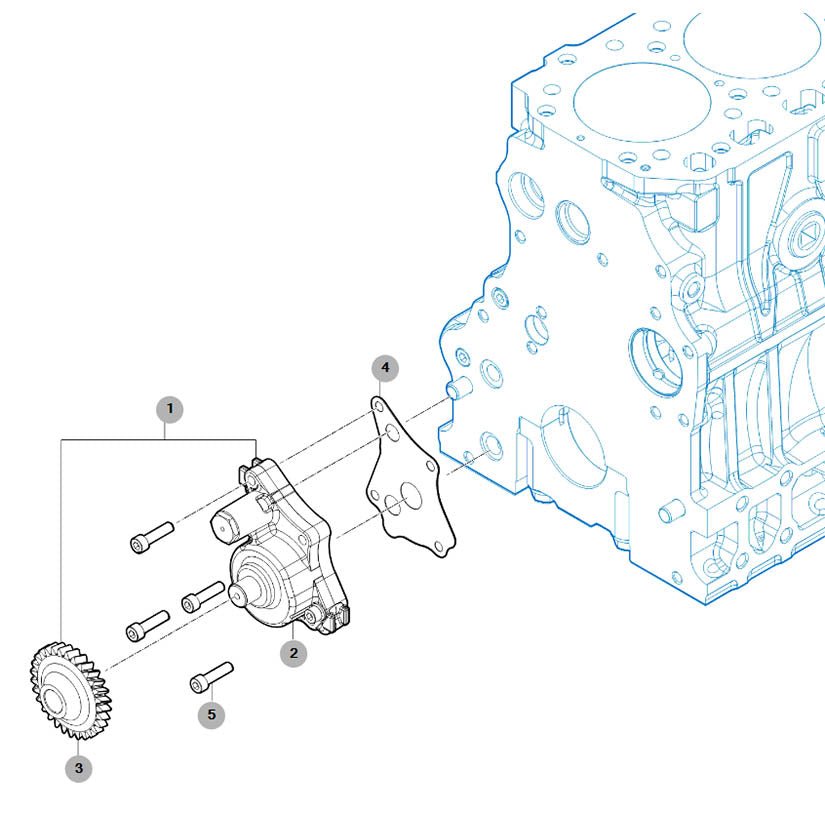 4
1
2
5
3