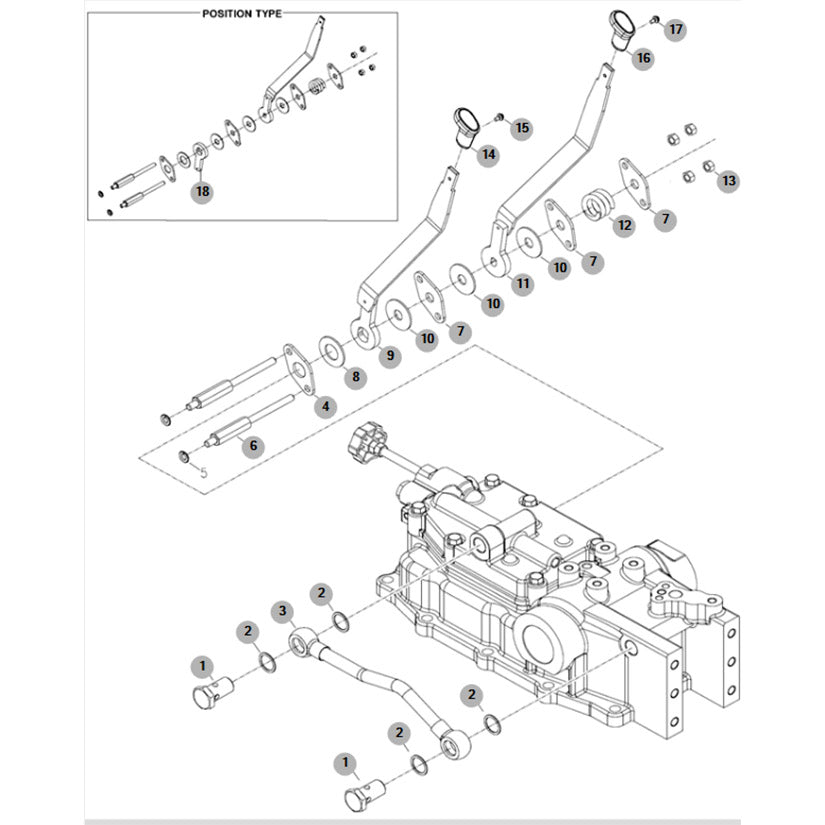 POSITION TYPE

18

17
16
15
14
13
7
12
7
10
11
10
7
10
9
8
4
6
5

2
3
2
1
2
2
1