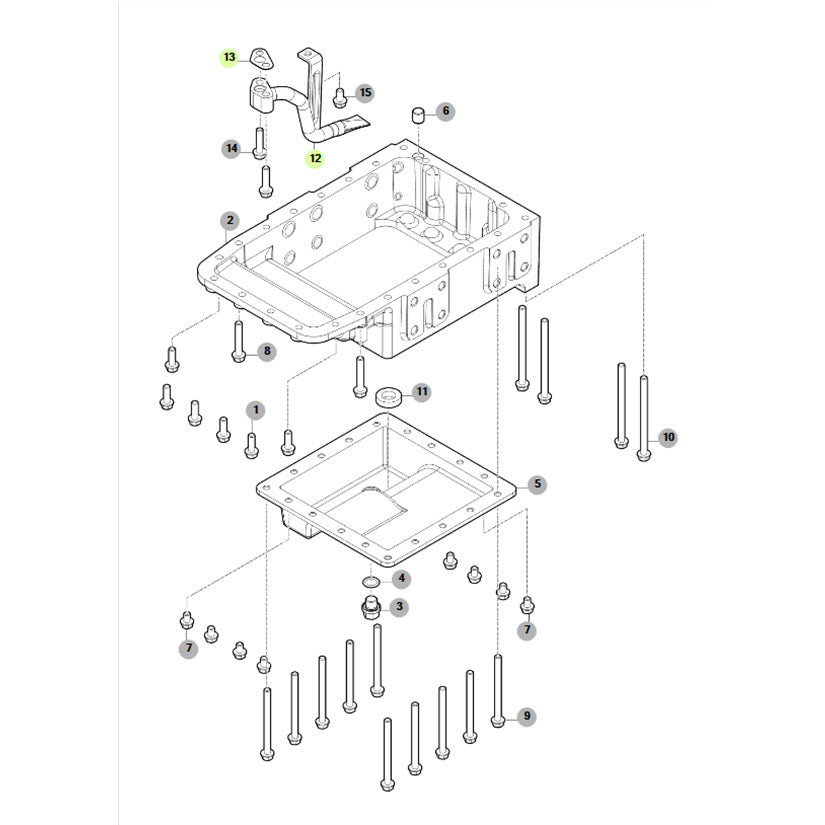 13
15
6
14
12
2
8
11
1
10
5
4
3
7
7
9