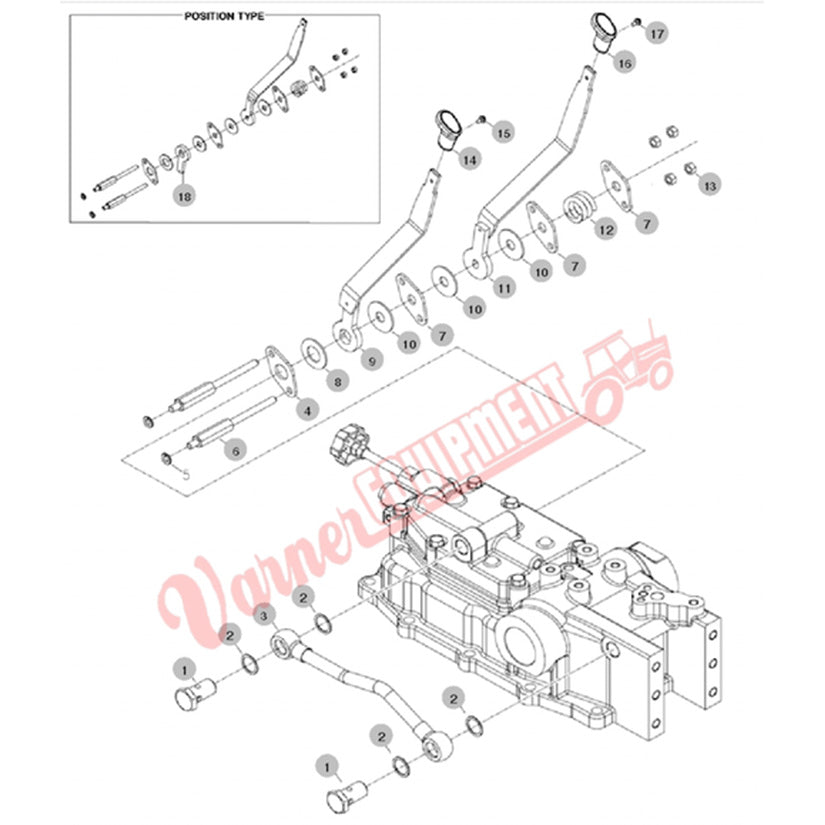 POSITION TYPE

18

17

16

15

14

13

7

12

7

10

11

10

7

10

9

8

4

6

5

Varner EQUIPMENT

2

3

2

1

2

2

1