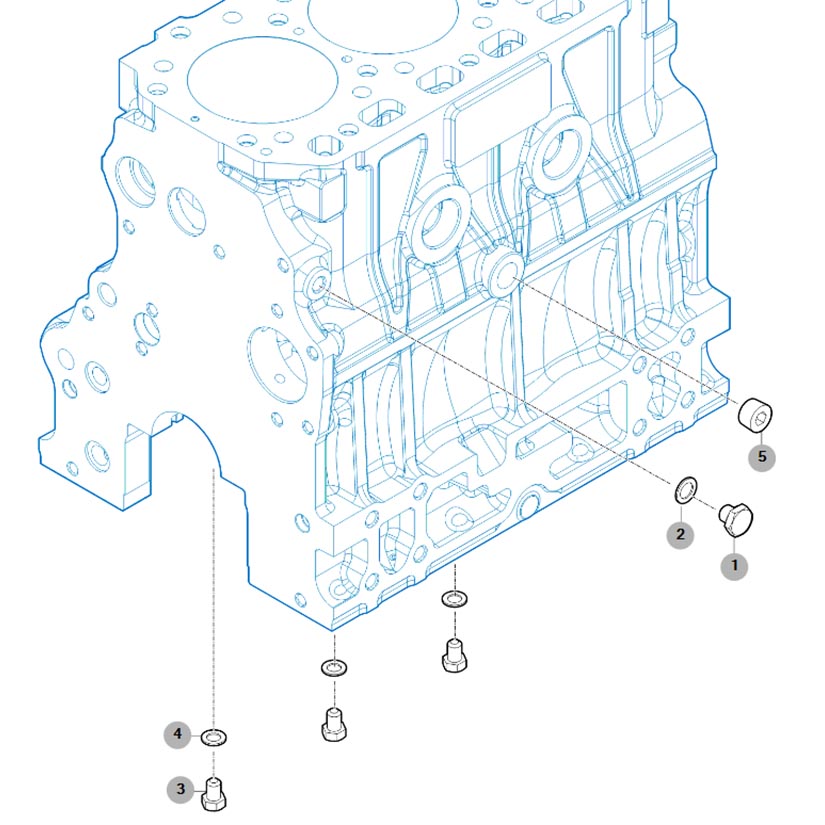 5
2
1
4
3