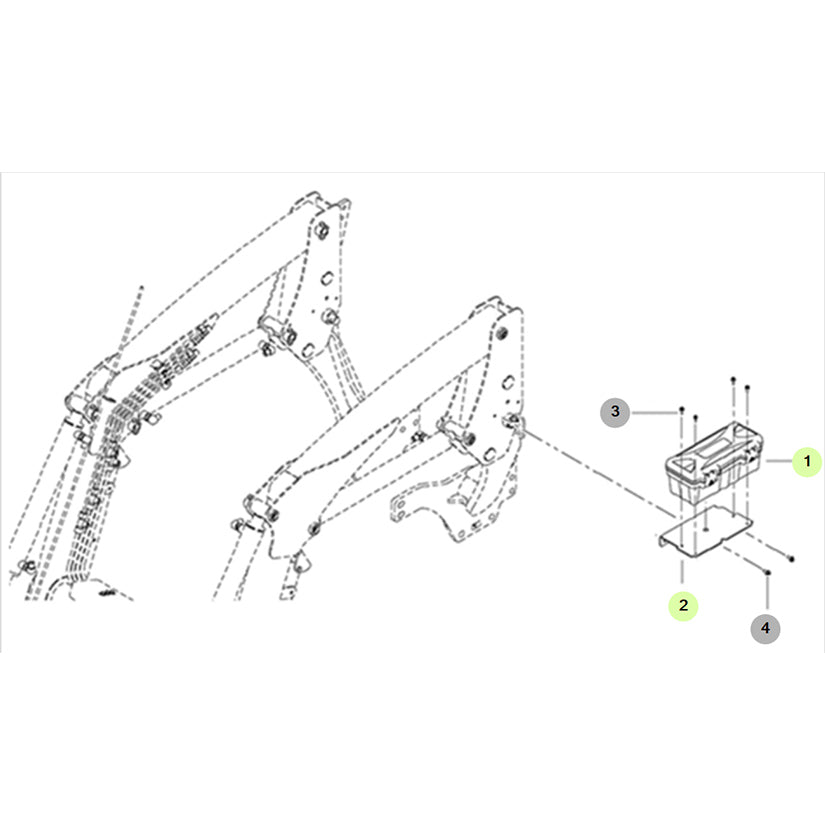 3
1
2
4