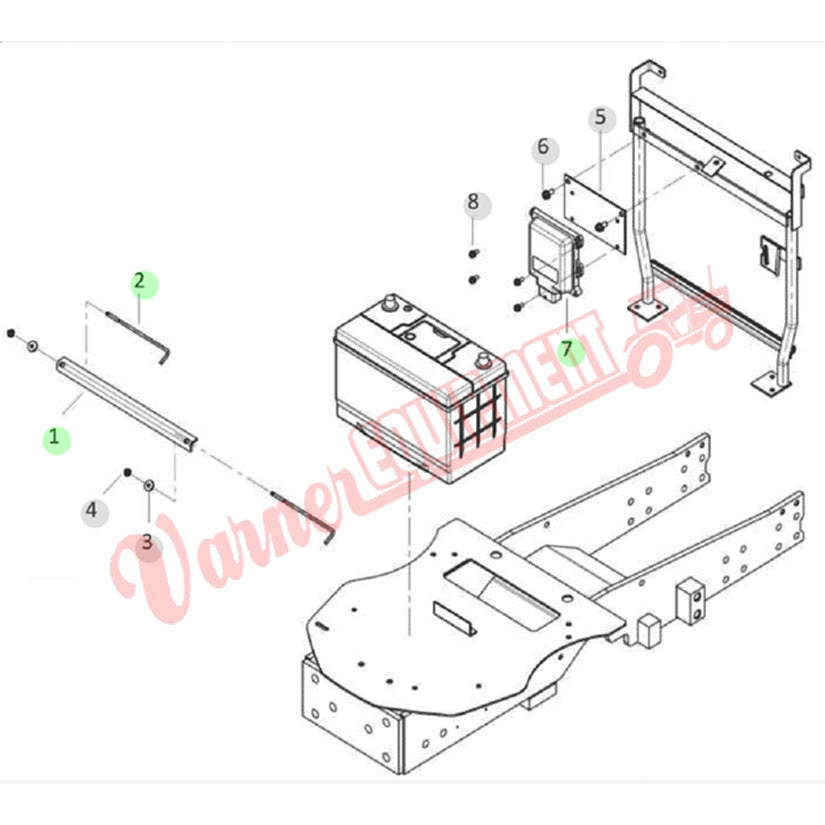 5
6
8
2
7
1
4
3
Varner EQUIPMENT