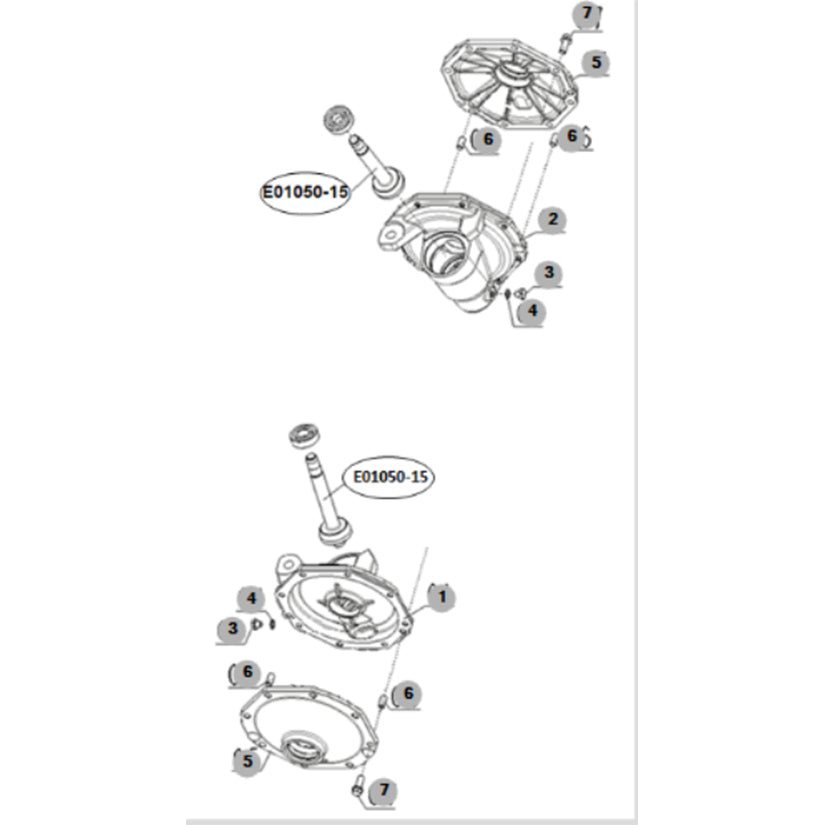 7
5
6
6
E01050-15
2
3
4

E01050-15
1
4
3
6
6
5
7