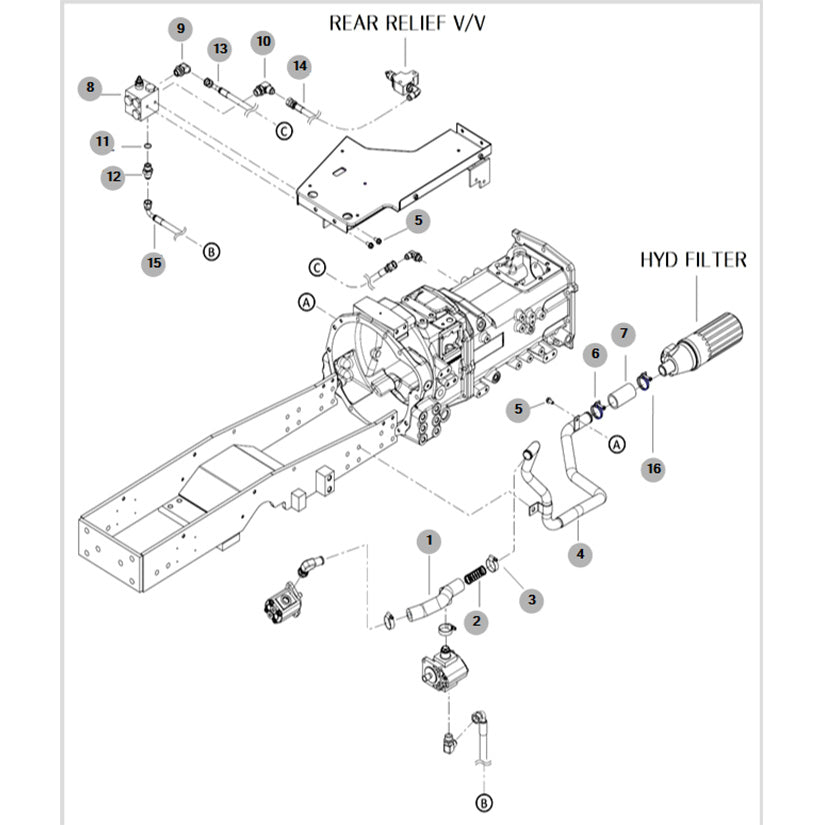 REAR RELIEF V/V

9
13
10
14
8
C
11
12
5
15
B
C
HYD FILTER
A
7
6
5
A
16
4
1
3
2
B