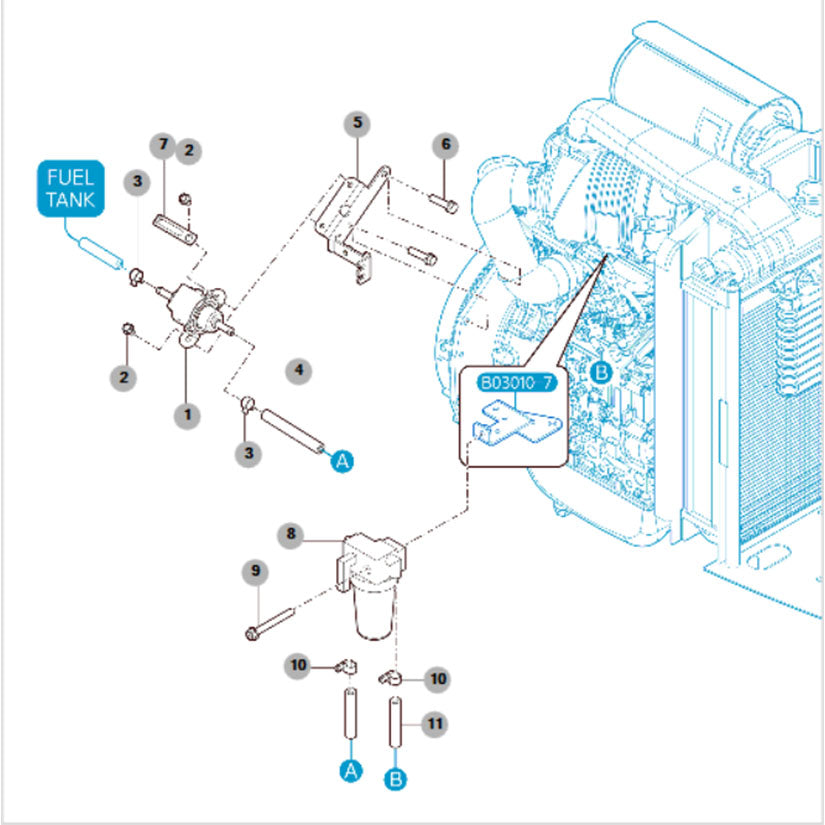 FUEL TANK

7
2
3
5
6
2
1
4
3
A
B03010 7
B
8
9
10
10
11
A
B