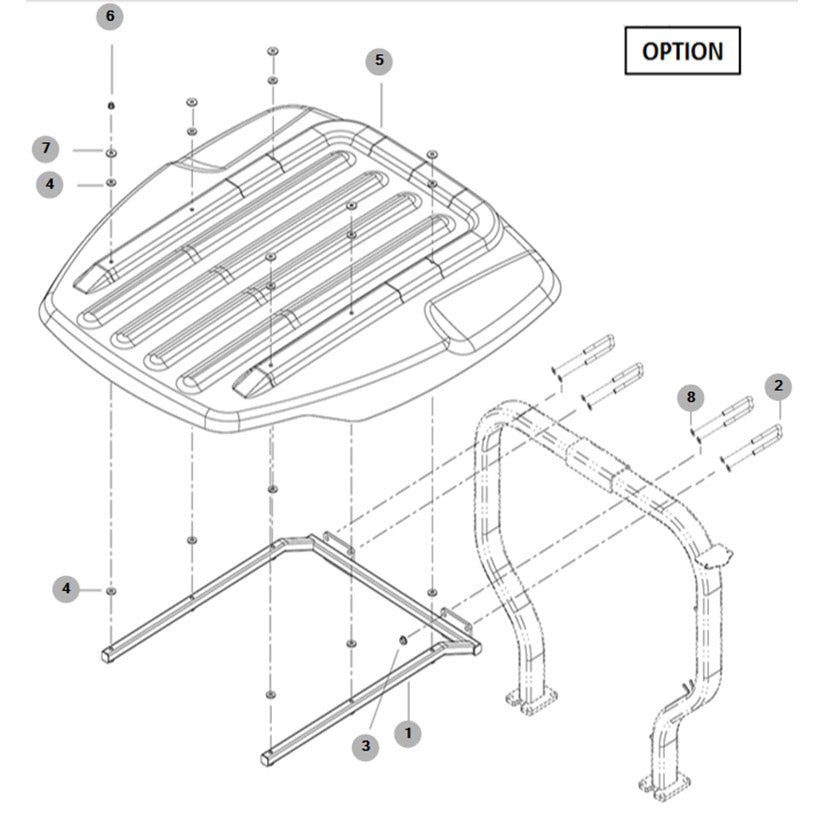 OPTION

6

5

7

4

8

2

4

3

1