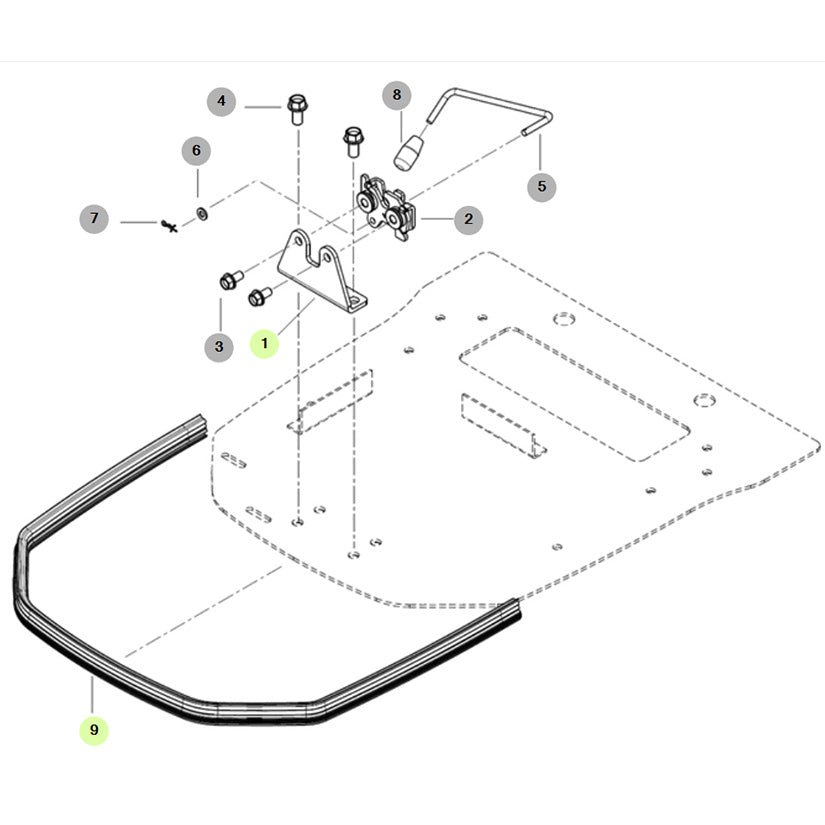 4
8
6
5
7
2
3
1
9