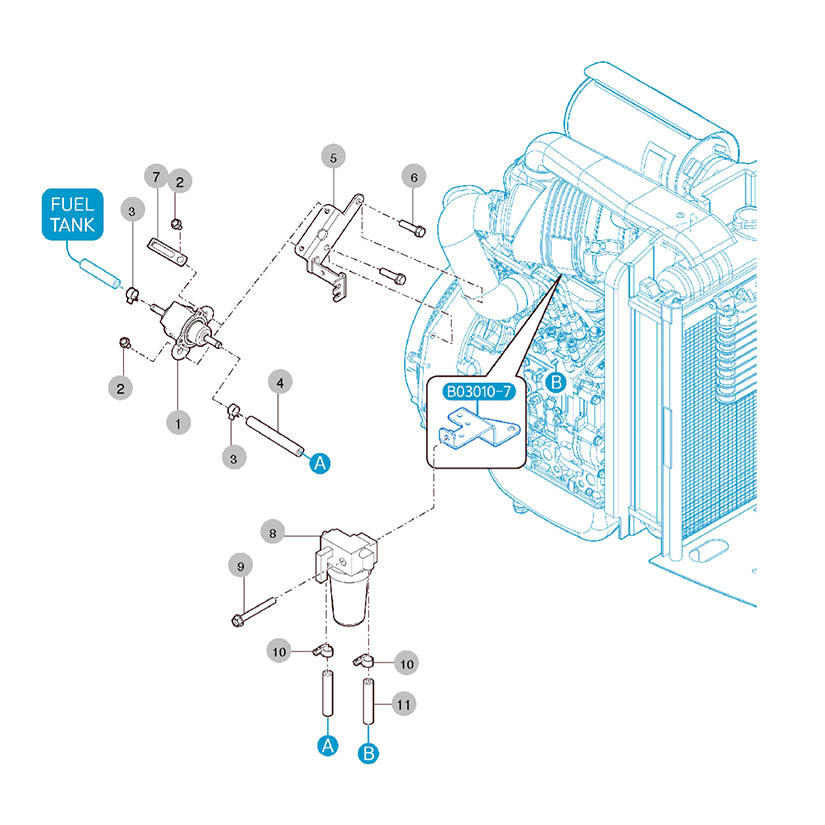 FUEL TANK

7
2
3
5
6
2
1
4
3
A
B
B03010-7
8
9
10
10
11
A
B