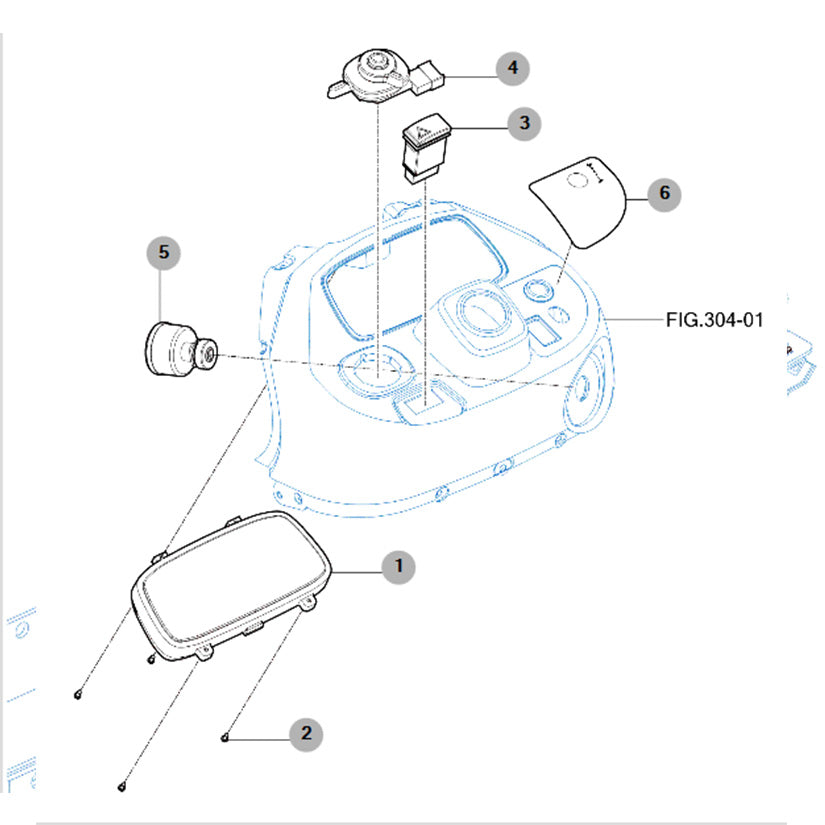 4

3

6

5

FIG.304-01

1

2