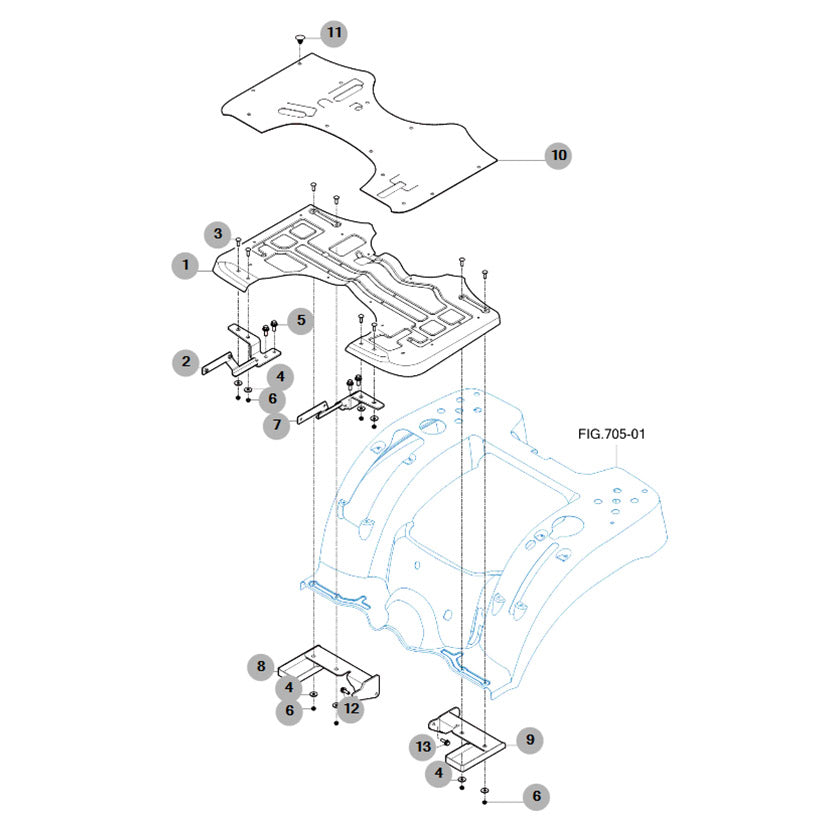 11
10
3
1
5
2
4
6
7
FIG.705-01
8
4
6
12
13
9
4
6