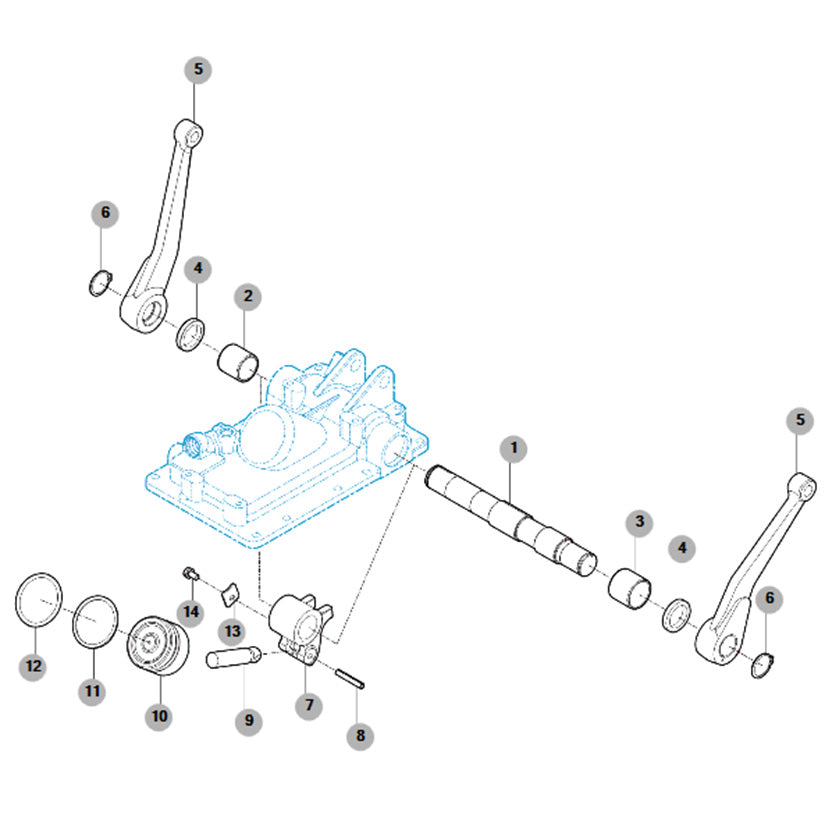 5
6
4
2
5
1
3
4
6
14
13
12
11
10
9
7
8