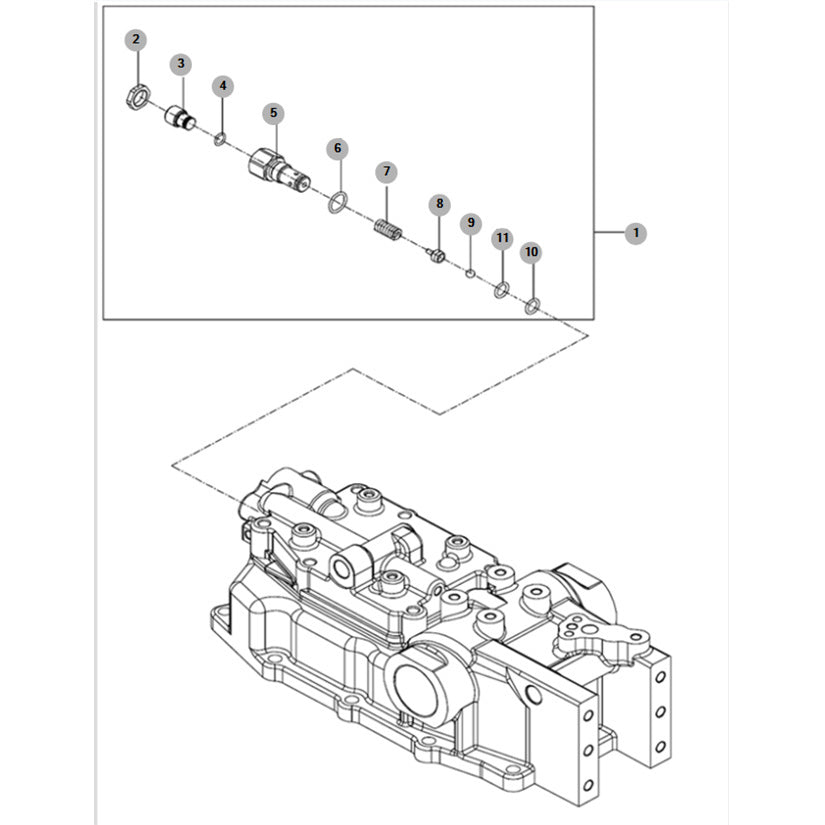 2
3
4
5
6
7
8
9
11
10
1