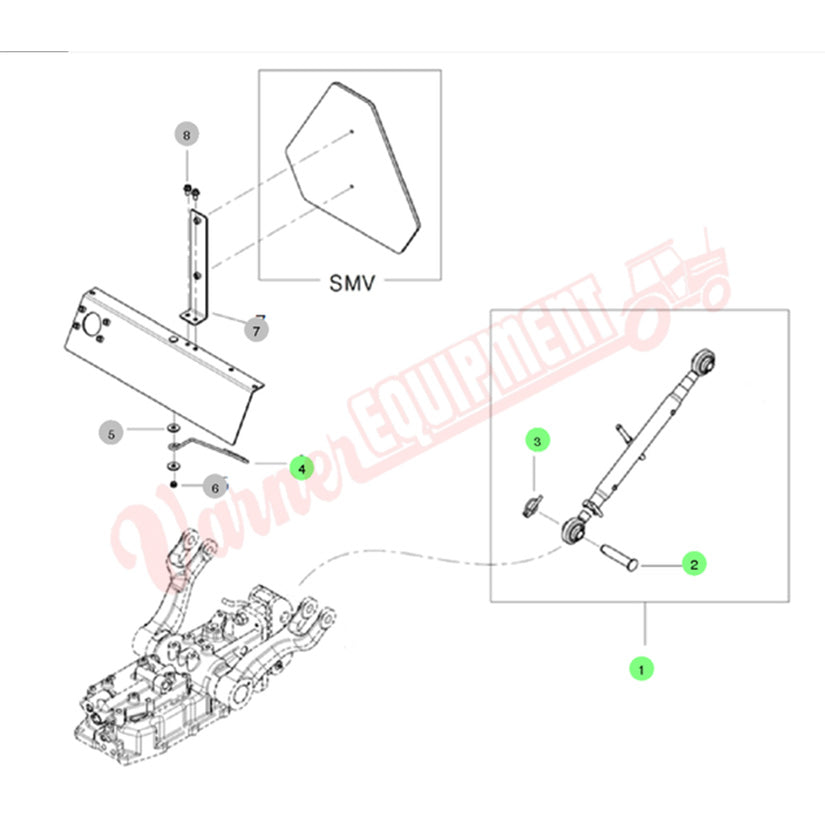 8
SMV
7
5
4
6
3
2
1
Varner EQUIPMENT