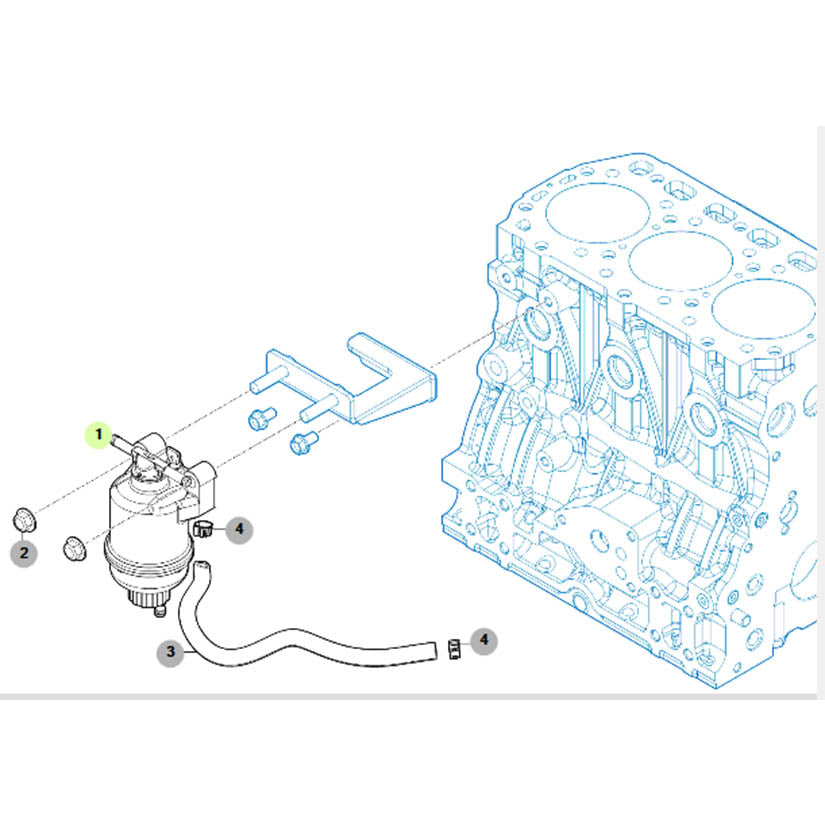 1
2
4
3
4