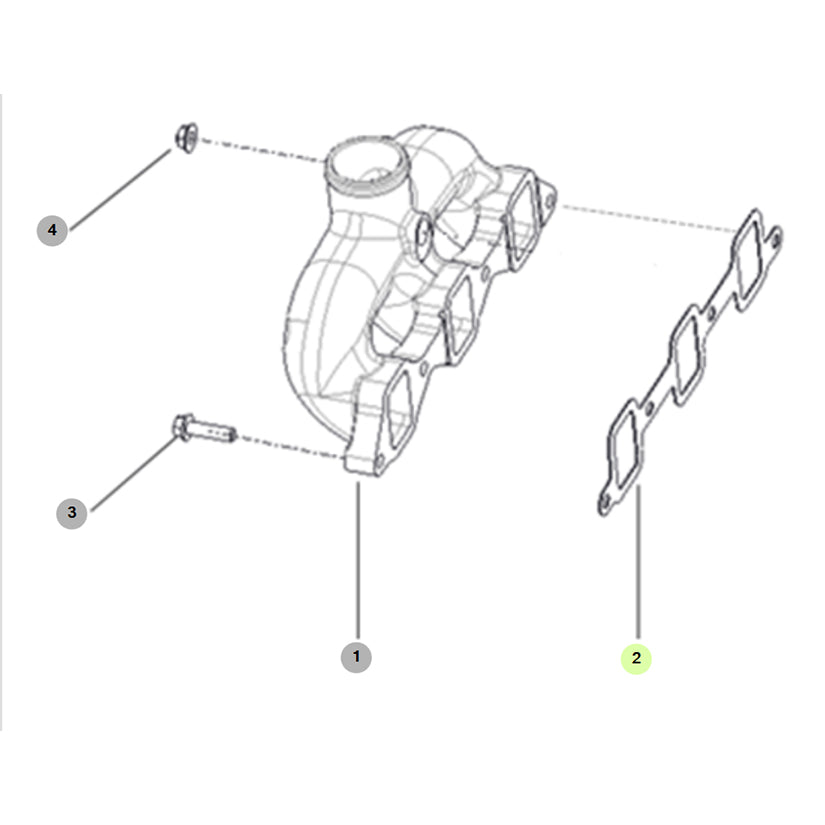 4

3

1

2