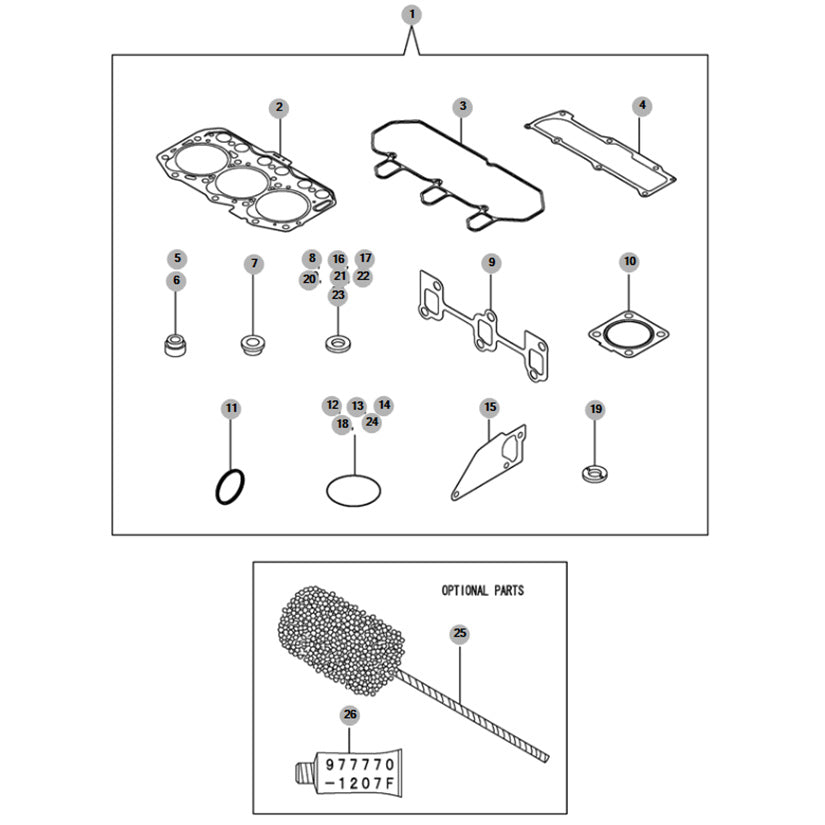 1

2

3

4

5

6

7

8

16

17

20

21

22

23

9

10

11

12

13

14

18

24

15

19

OPTIONAL PARTS

25

26

977770
-1207F