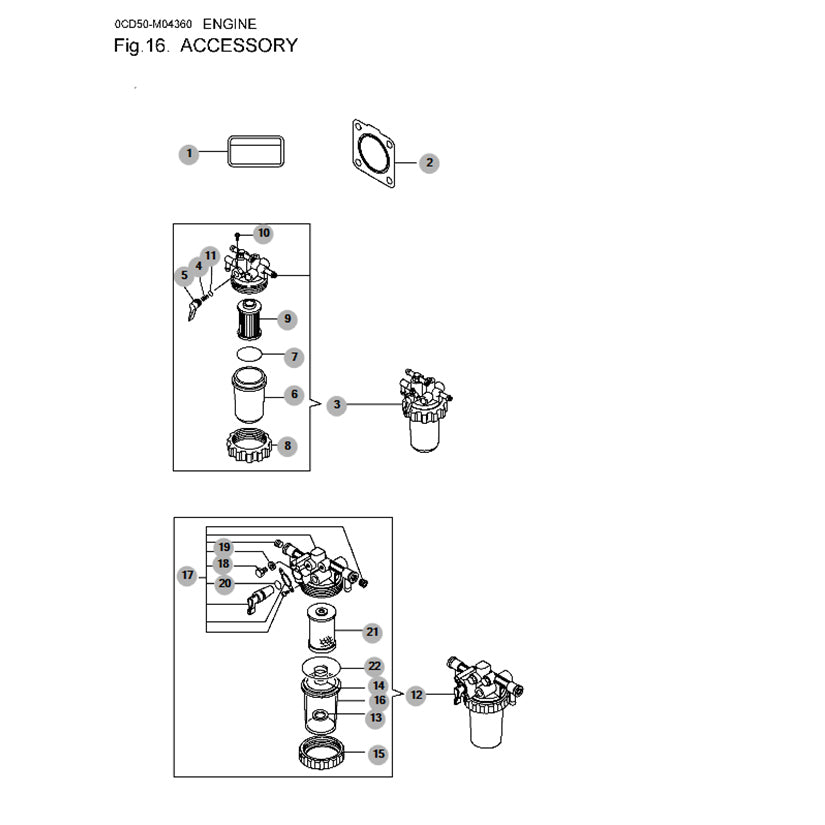 0CD50-M04360 ENGINE
Fig.16. ACCESSORY

1
2
10
11
4
5
9
7
6
3
8
19
18
17
20
21
22
14
16
12
13
15