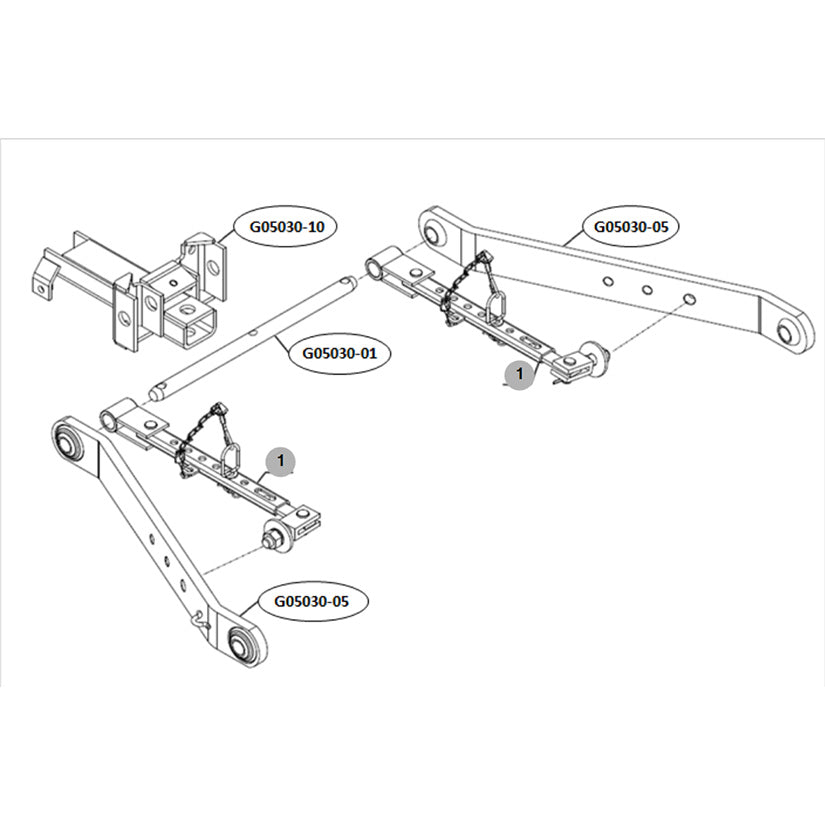 G05030-10

G05030-05

G05030-01

1

1

G05030-05