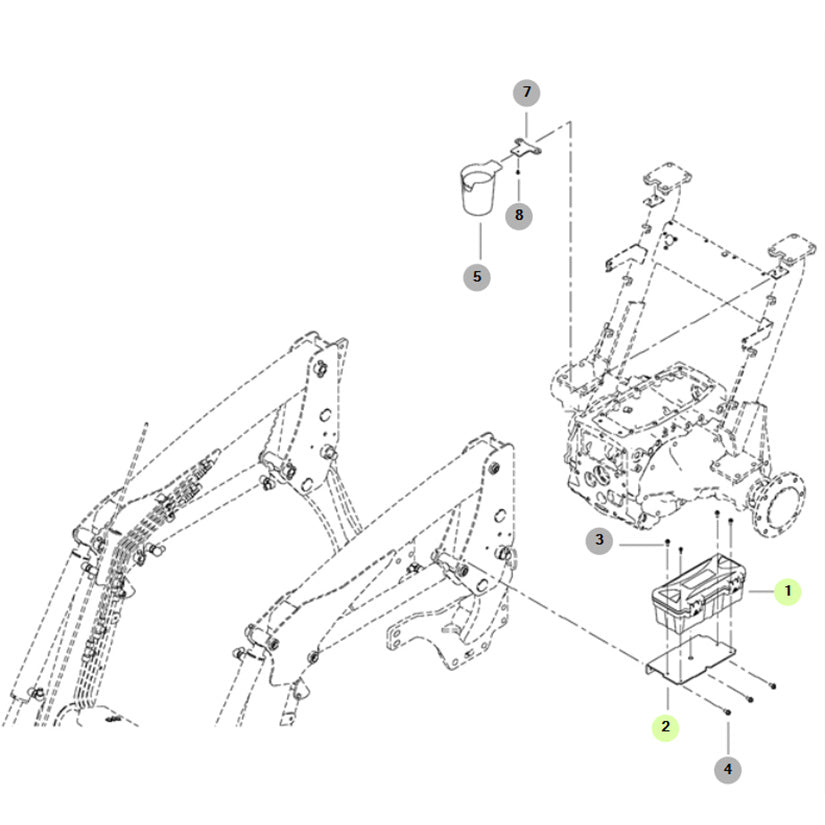 7
8
5
3
1
2
4