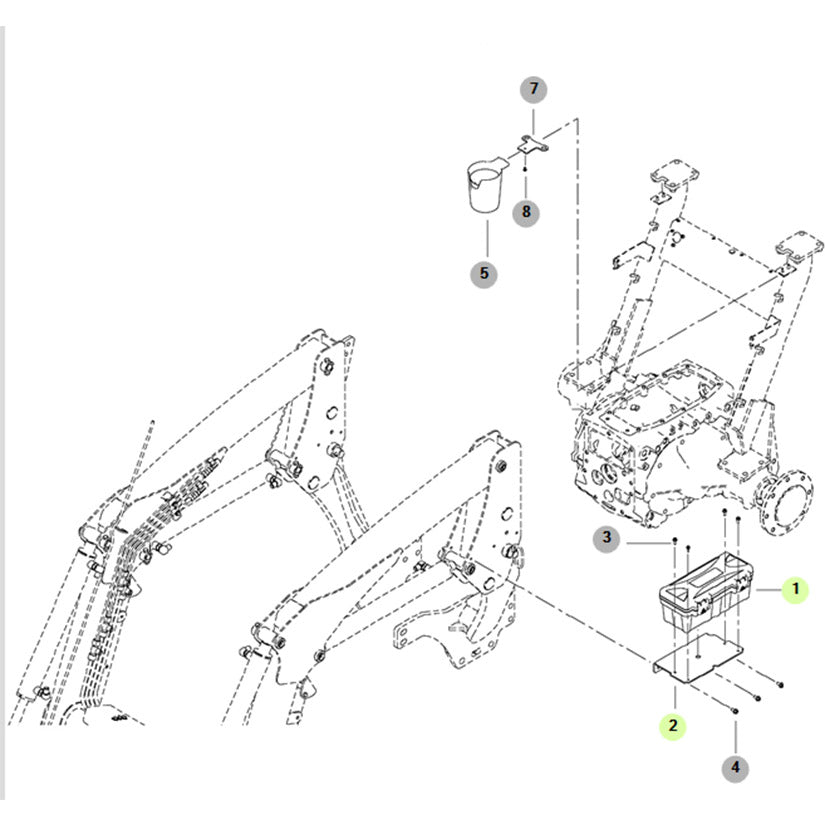 7
8
5
3
1
2
4