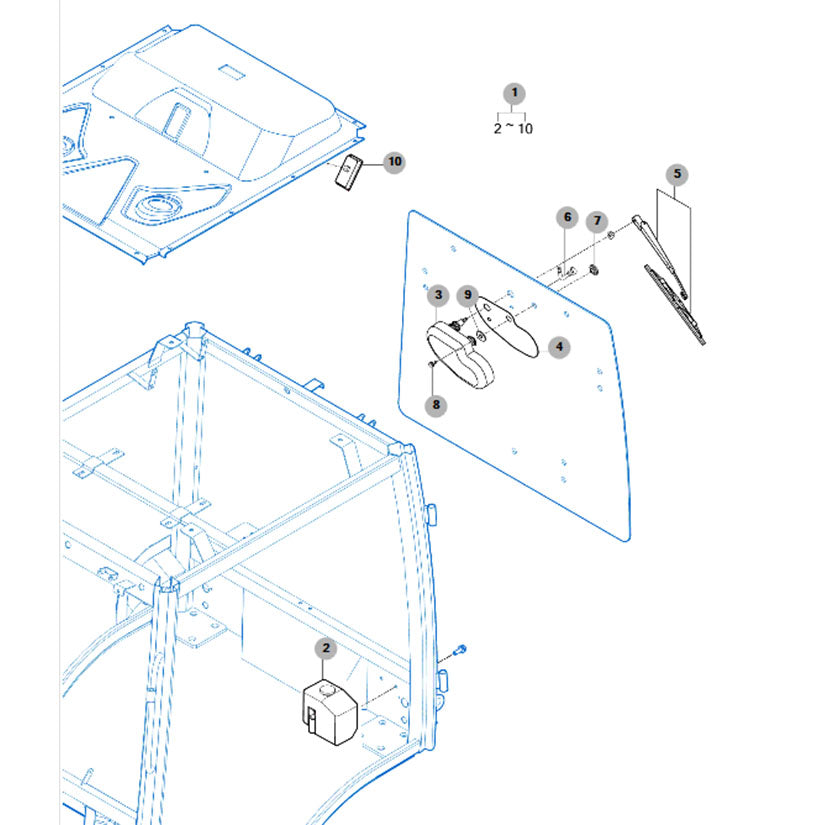 1
2 ~ 10
10
5
6
7
3
9
4
8
2