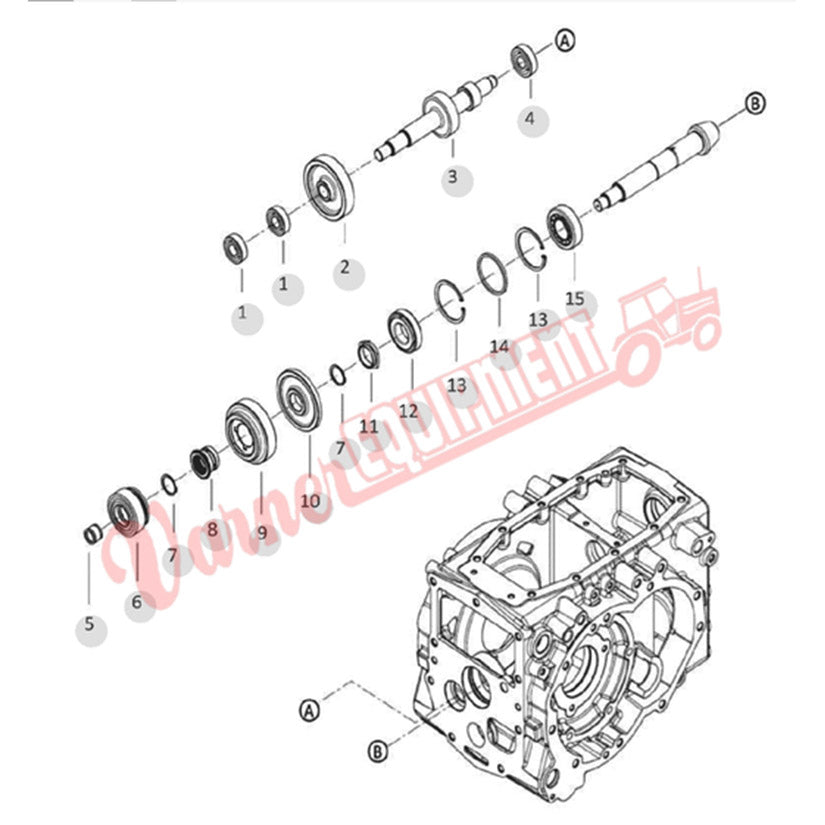 A
4
B
3
2
1
1
15
13
14
13
12
11
7
10
9
8
7
6
5
Varner EQUIPMENT
A
B