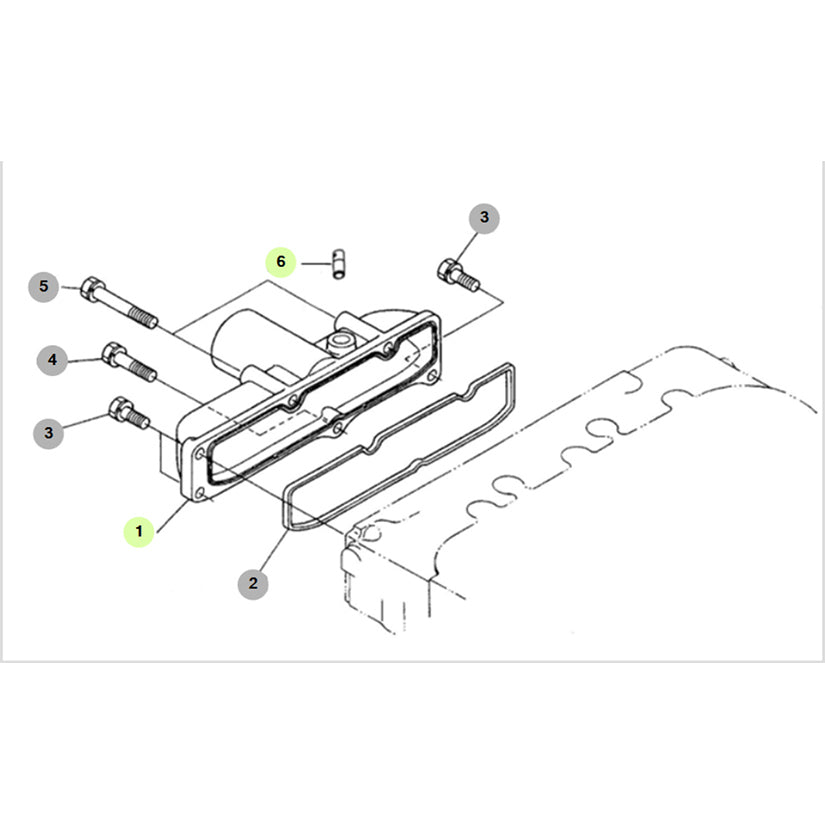 3
6
5
4
3
1
2