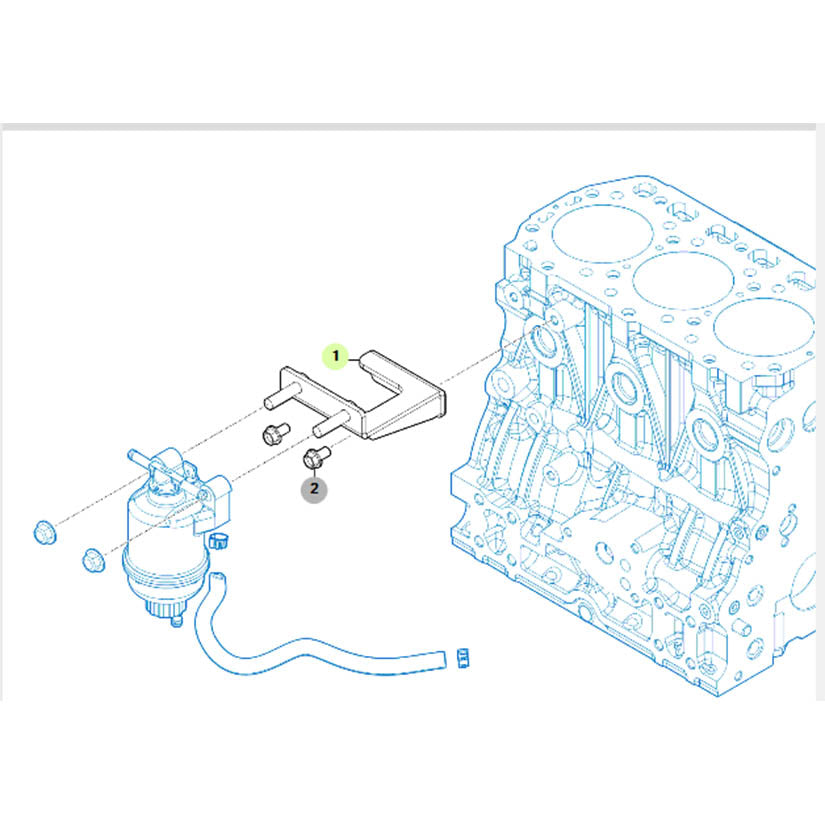 1
2