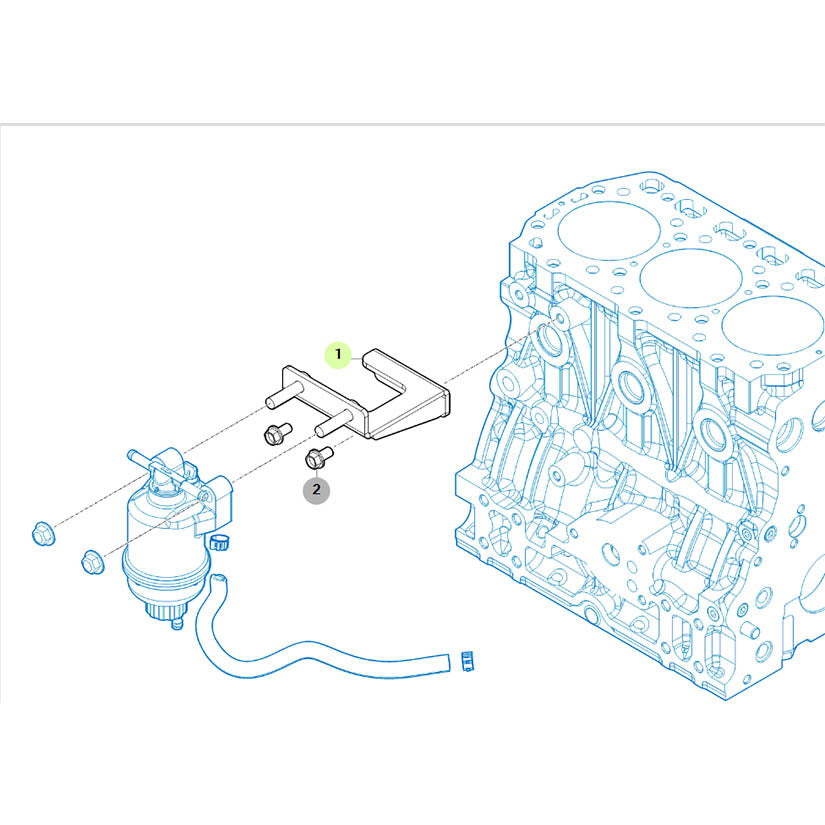 1

2