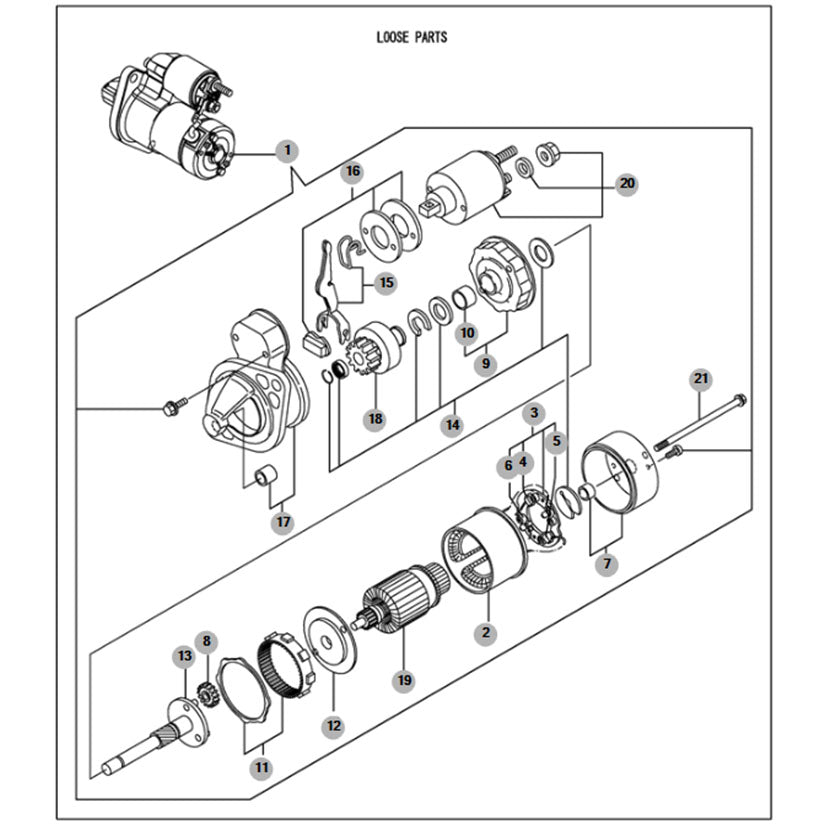 LOOSE PARTS

1
16
20
15
10
9
18
14
21
3
5
6
4
17
7
2
19
8
13
12
11