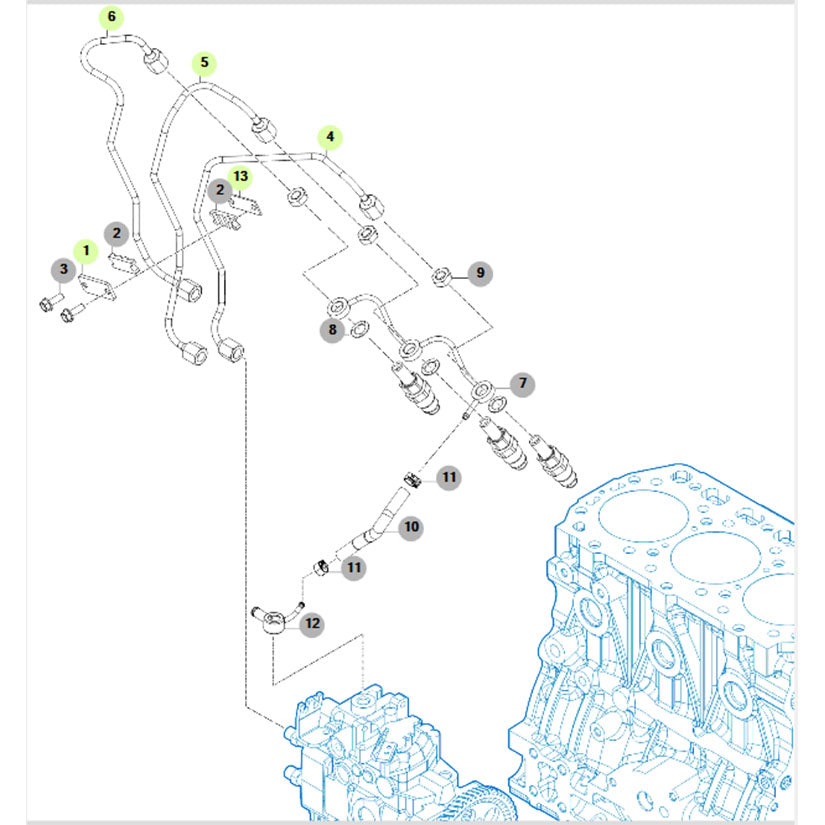 6
5
4
13
2
2
1
3
9
8
7
11
10
11
12