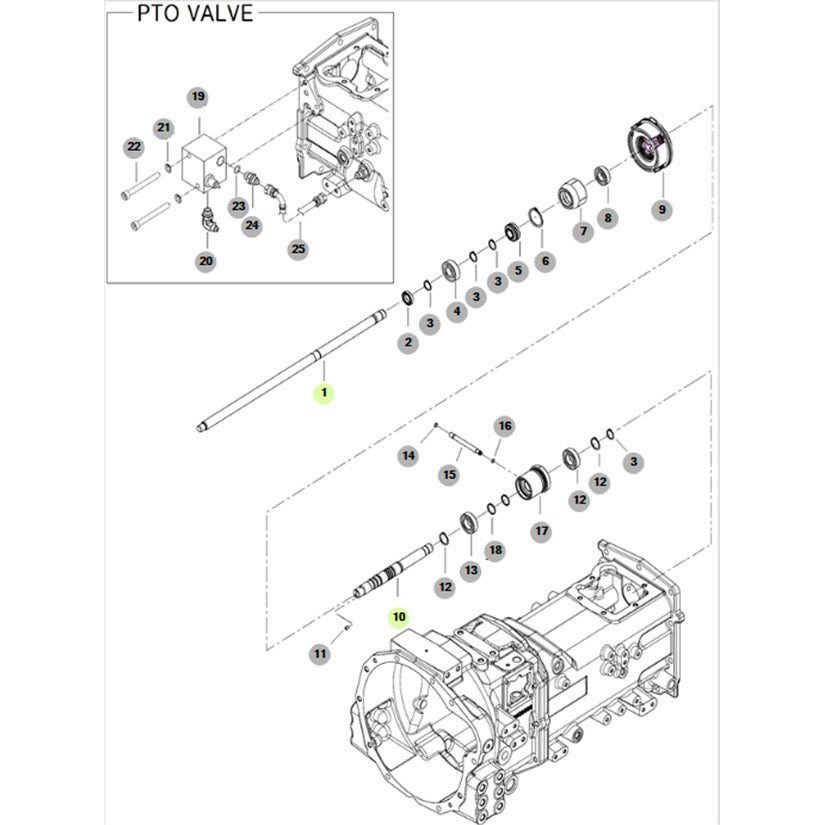 PTO VALVE

19
21
22
23
24
20
25
9
8
7
6
5
3
3
4
3
2
1
16
14
15
3
12
12
17
18
13
12
10
11