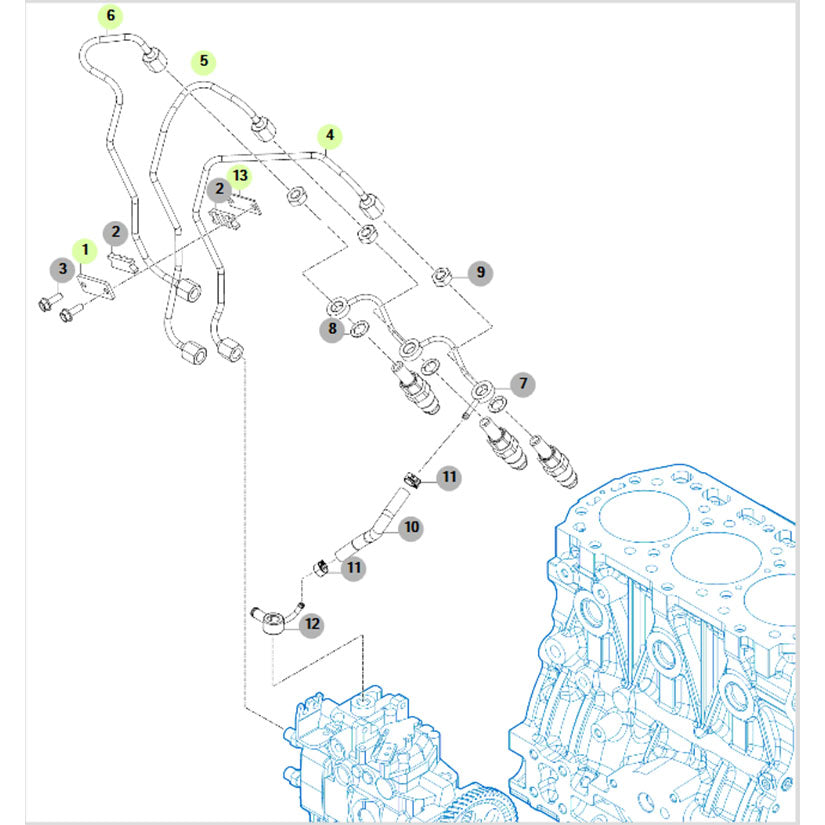 6
5
4
13
2
2
1
3
9
8
7
11
10
11
12