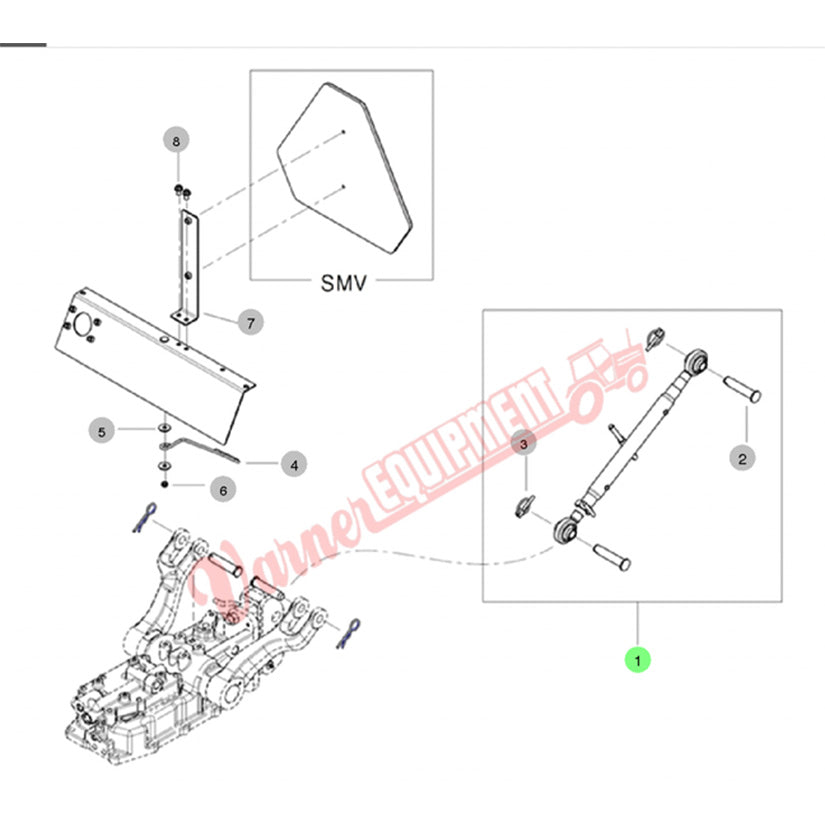 8
SMV
7
5
4
6
3
2
1
Warner EQUIPMENT