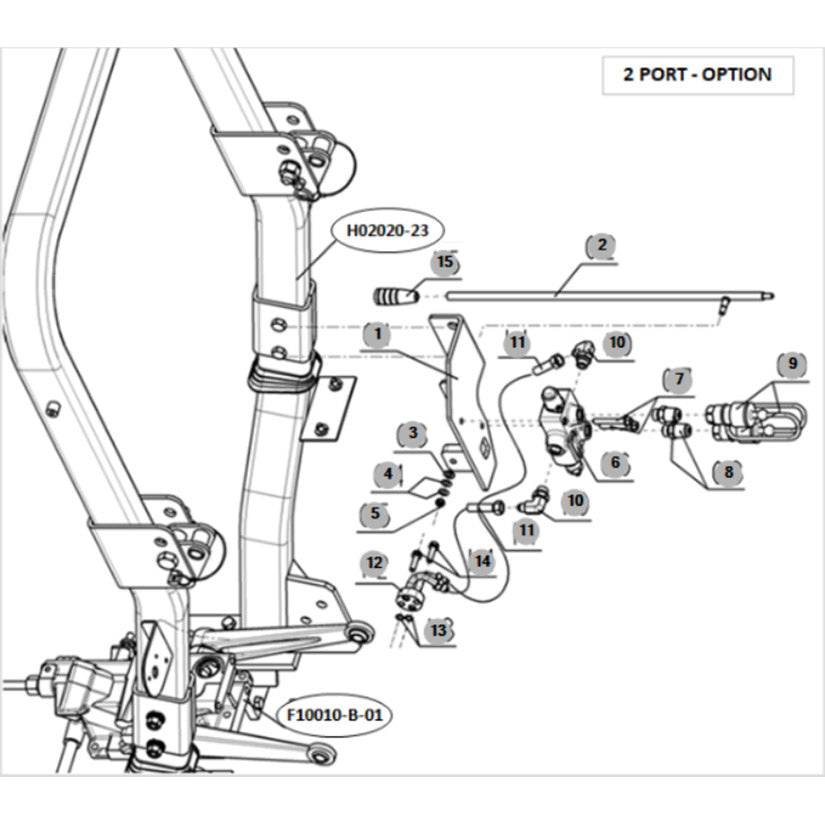 2 PORT - OPTION

H02020-23

15

2

1

11

10

7

9

3

4

5

6

8

10

11

12

14

13

F10010-B-01