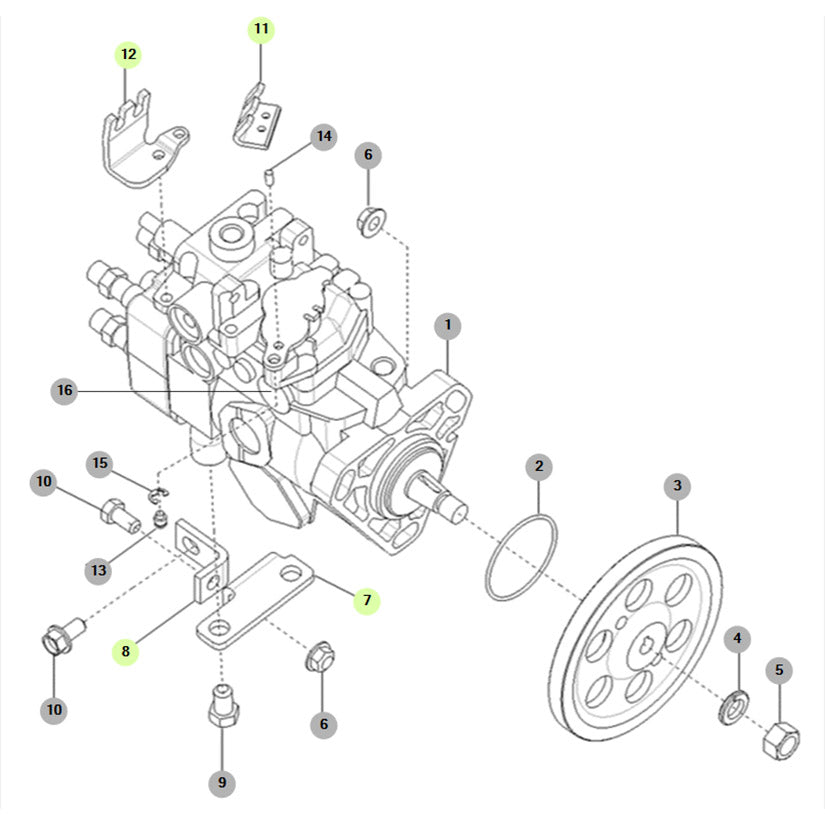 12
11
14
6
1
16
15
10
13
2
3
7
8
4
5
10
6
9