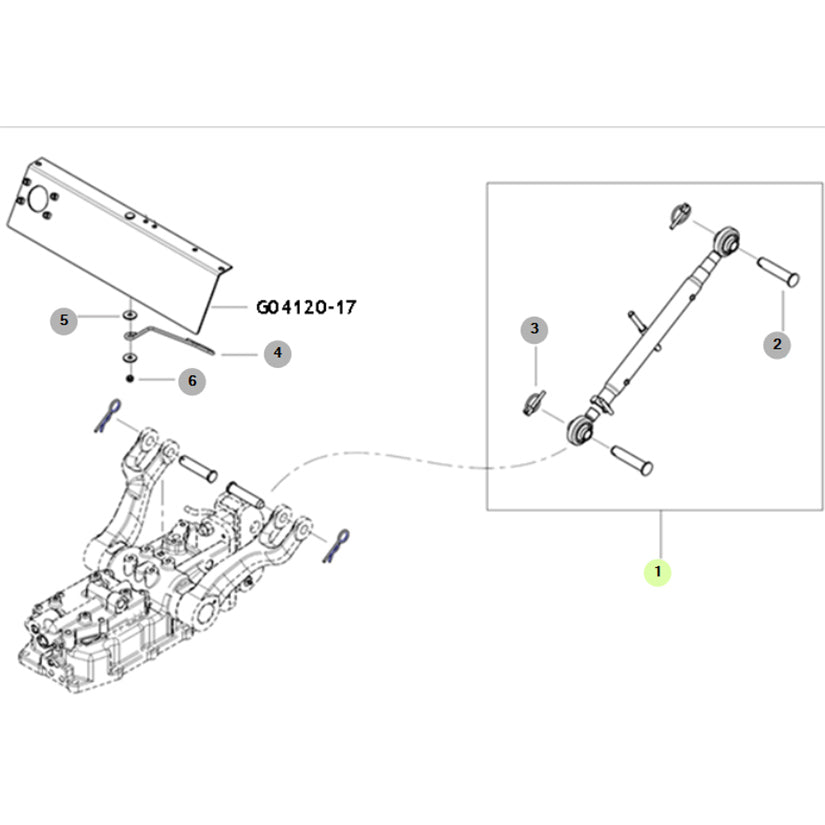 G04120-17
5
4
6
3
2
1