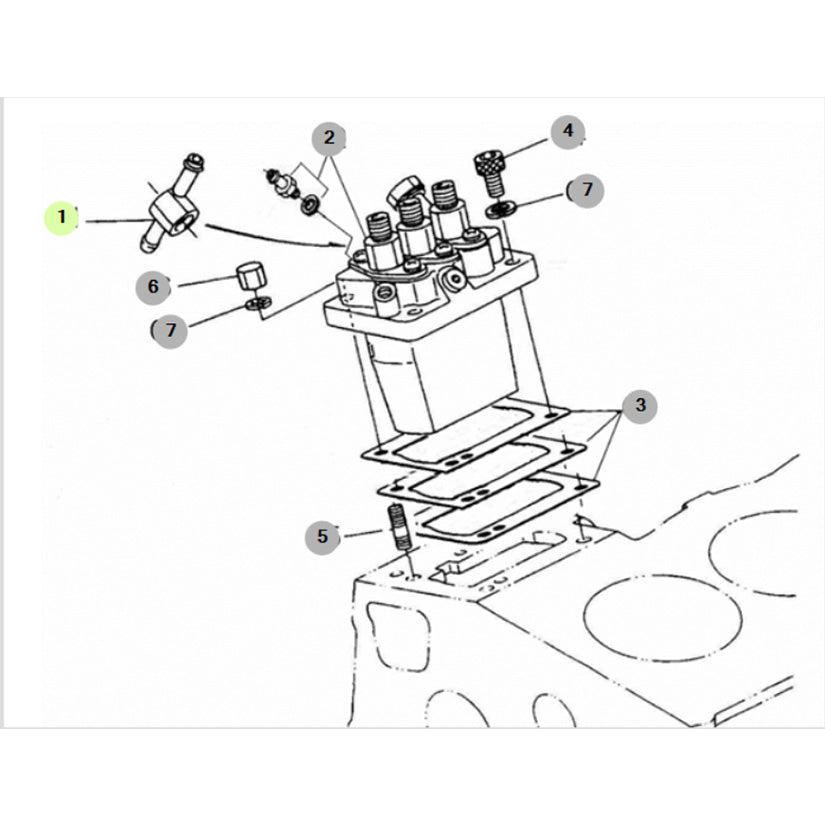 2
4
1
7
6
7
3
5