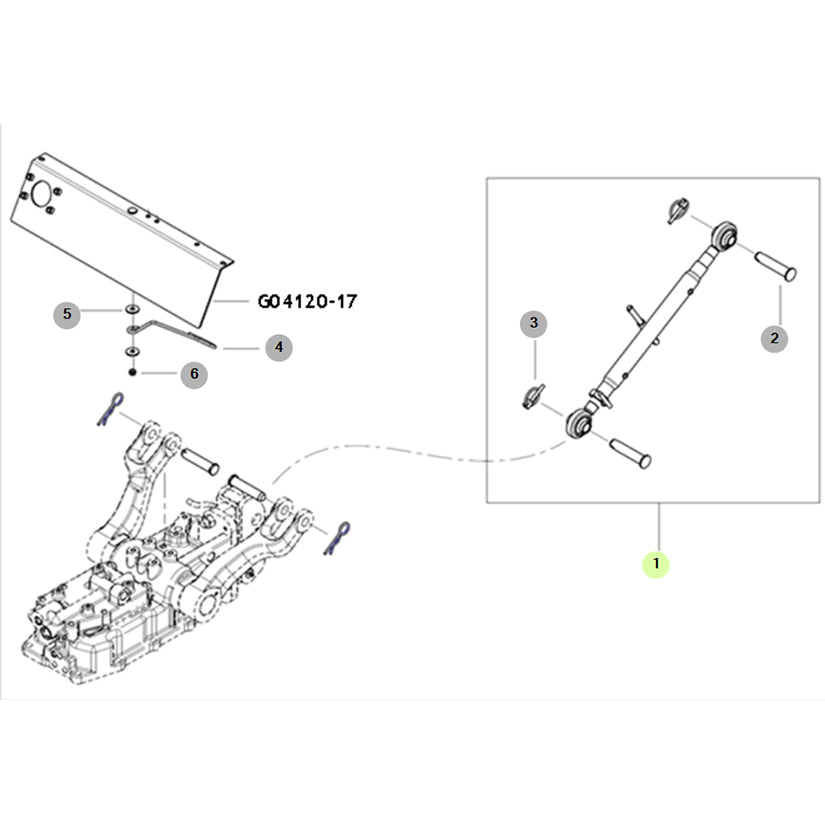 G04120-17
5
4
6
3
2
1