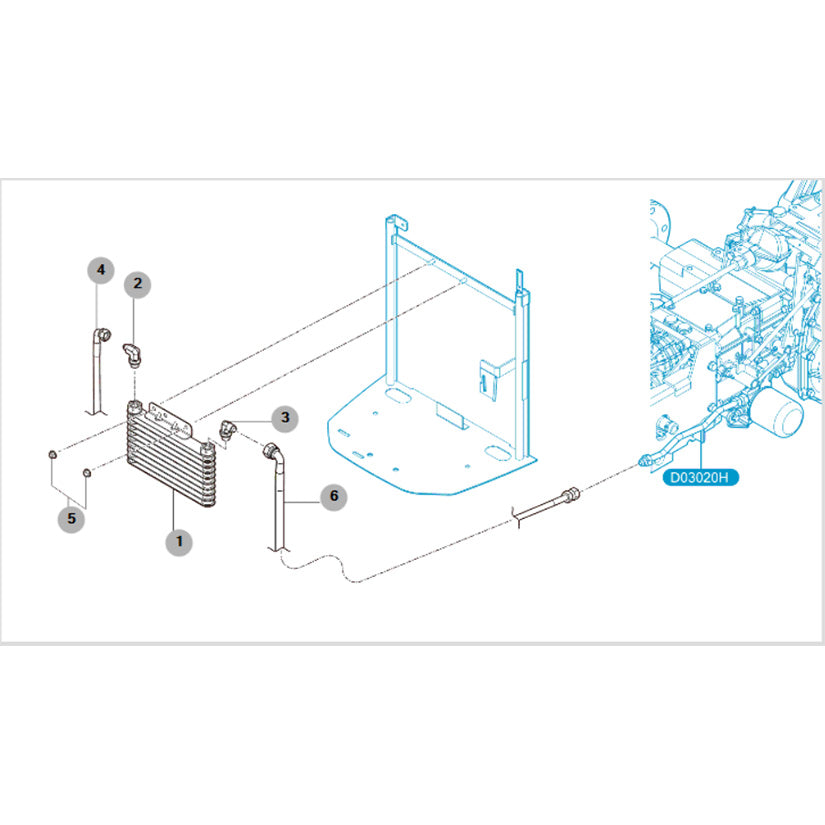 4
2
3
5
1
6
D03020H