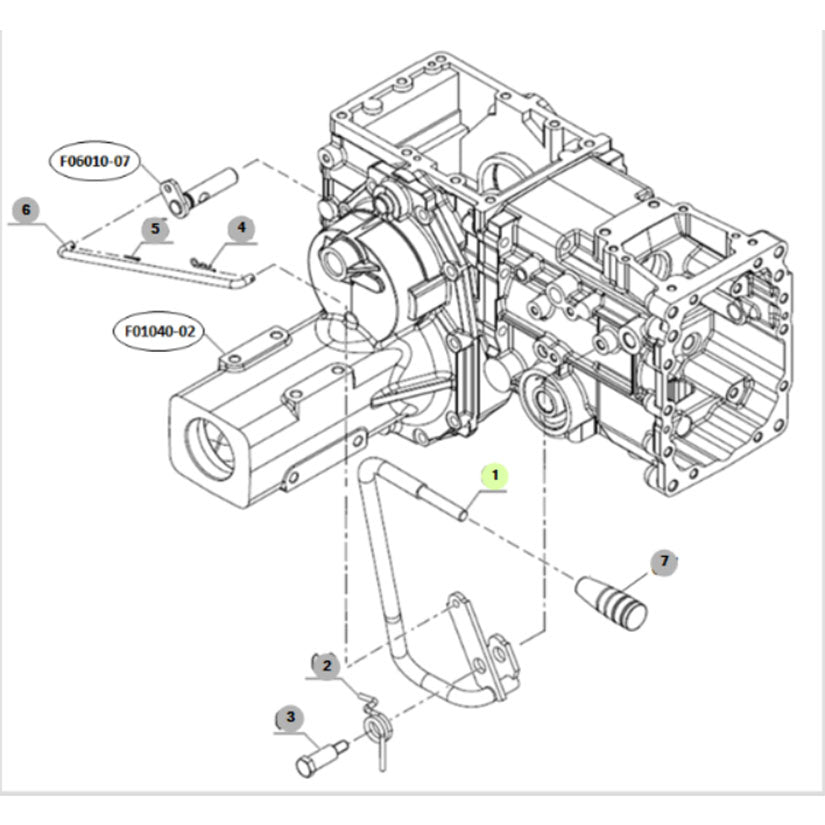 F06010-07

6

5

4

F01040-02

1

7

2

3