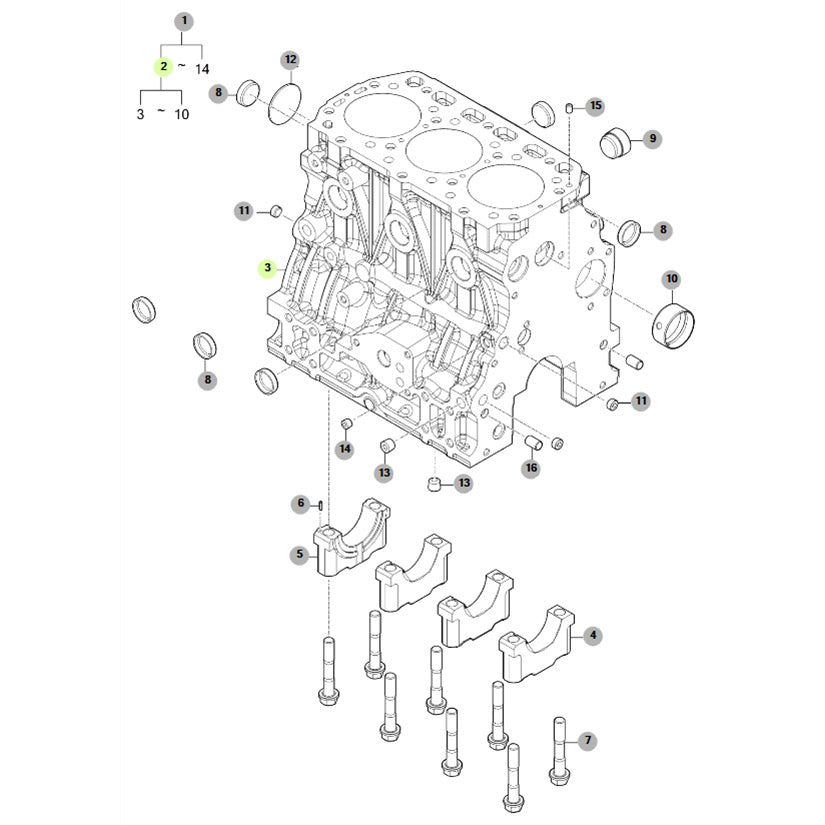 1
2 ~ 14
3 ~ 10
12
8
15
9
11
8
3
10
8
11
14
13
16
13
6
5
4
7